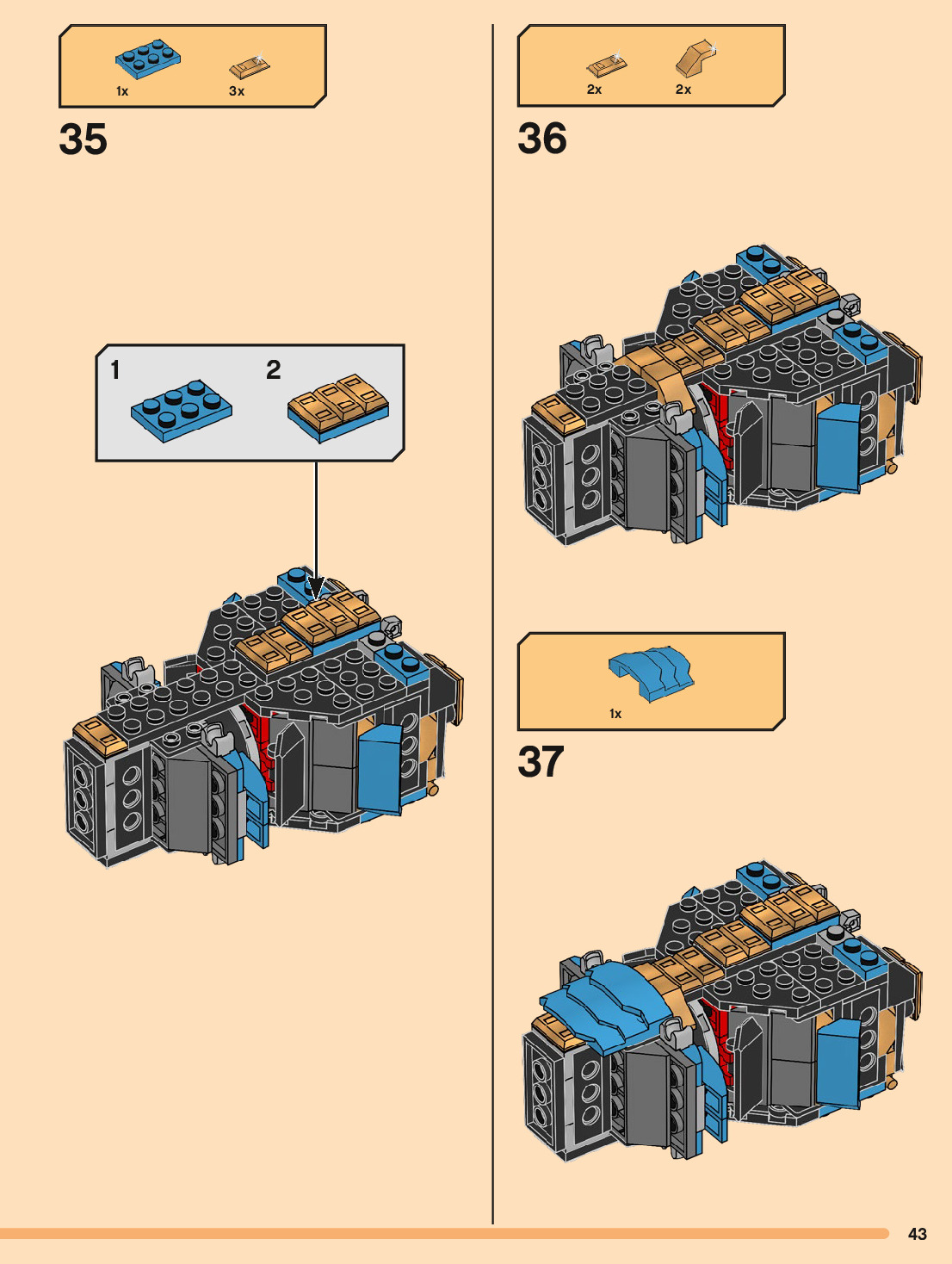 1x 3x

35

1 2

2x 2x

36

1x

37

43