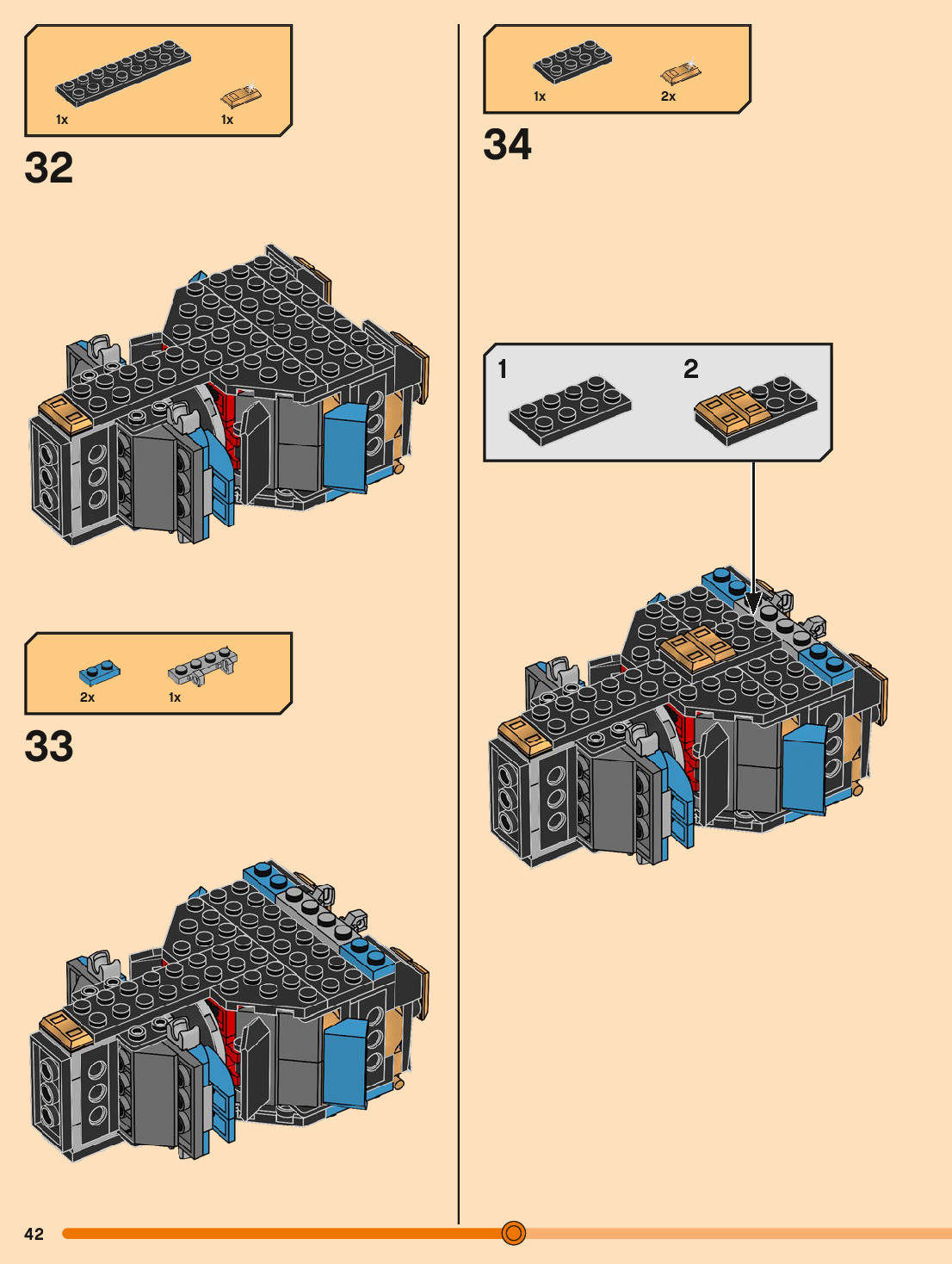 1x

1x

32

2x

1x

33

1x

2x

34

1

2

42