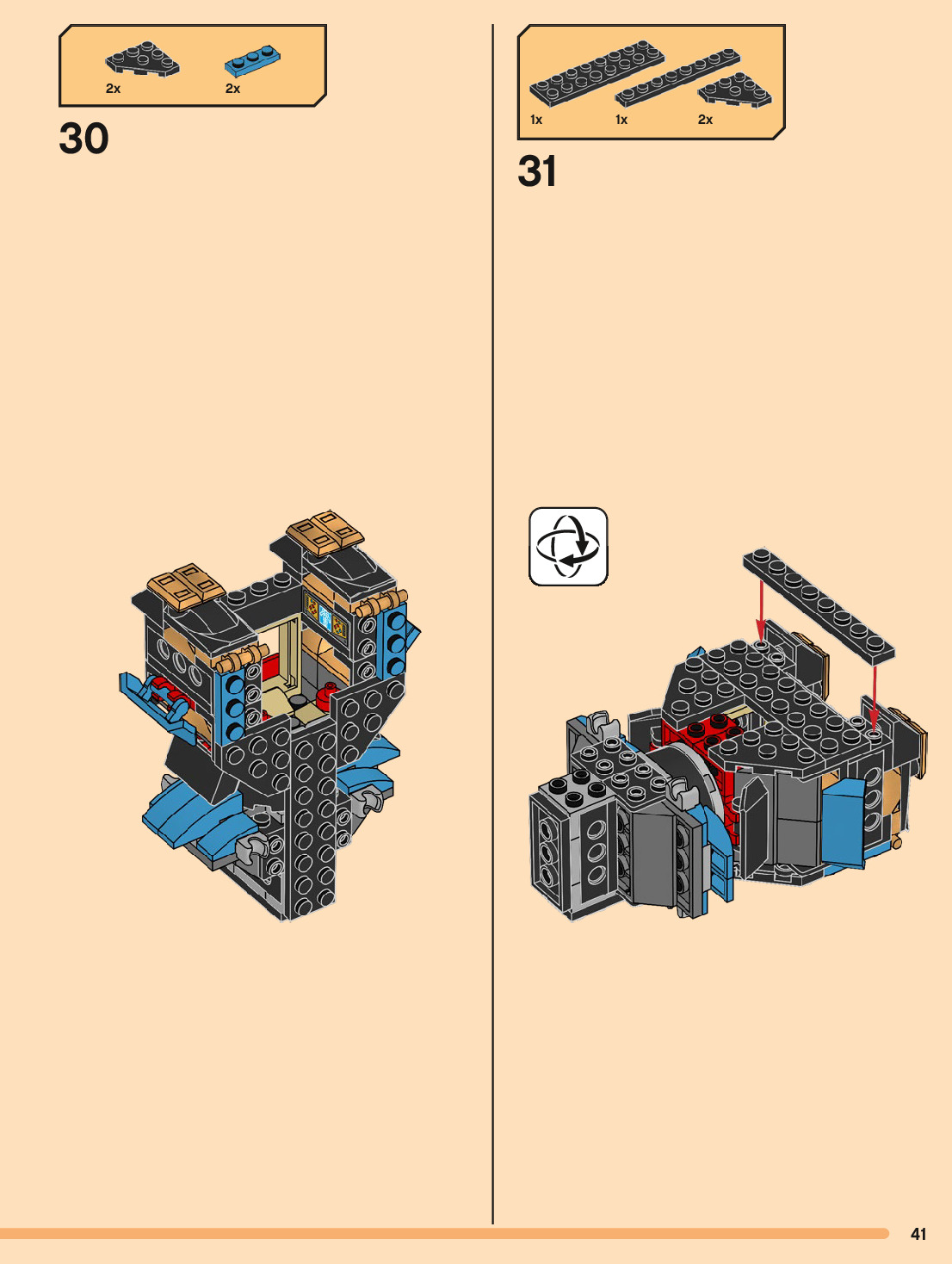 2x 2x

30

1x 1x 2x

31

41