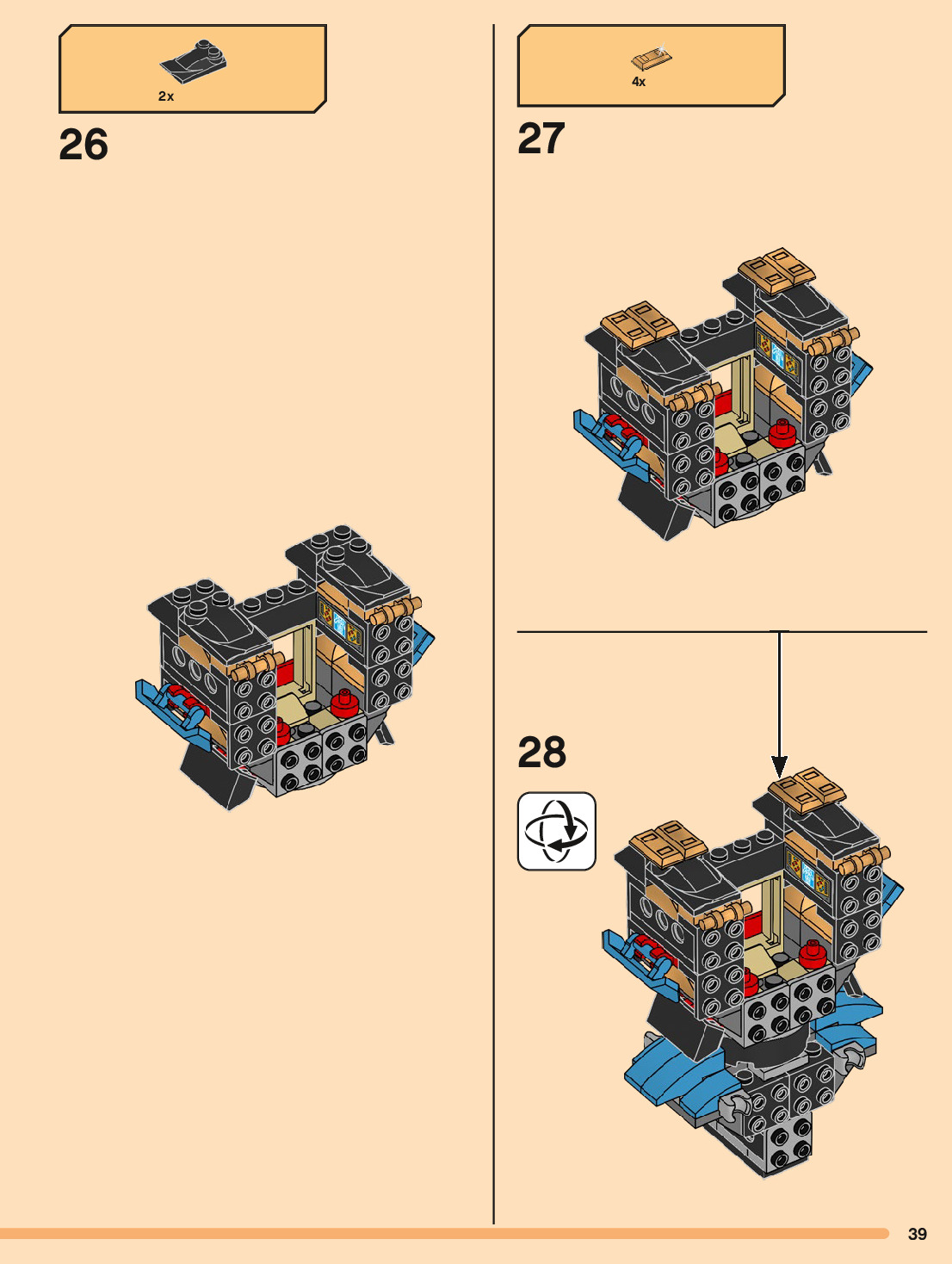 2x

26

4x

27

28

39