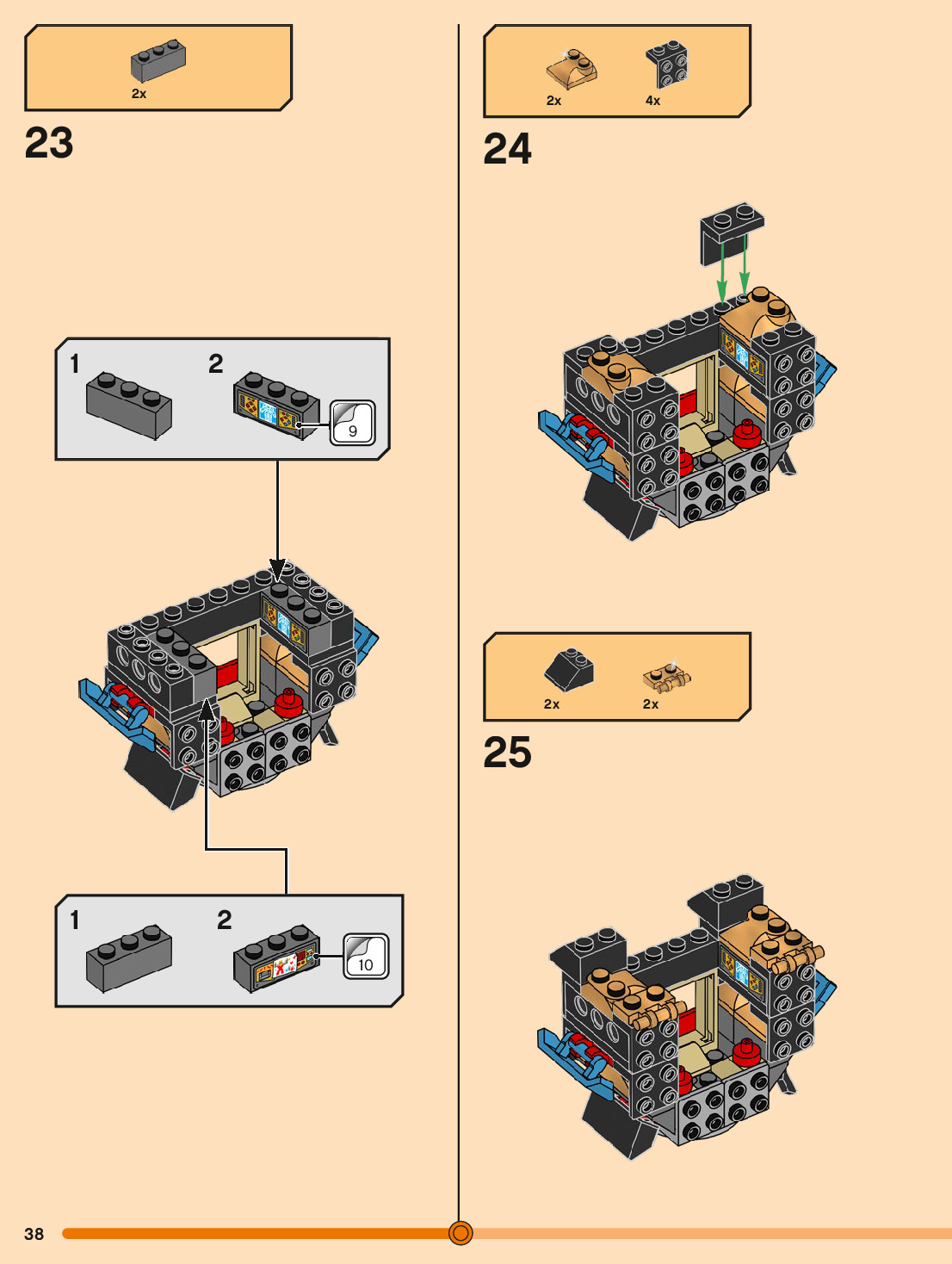 2x

23

1

2

9

1

2

10

2x

4x

24

2x

2x

25

38