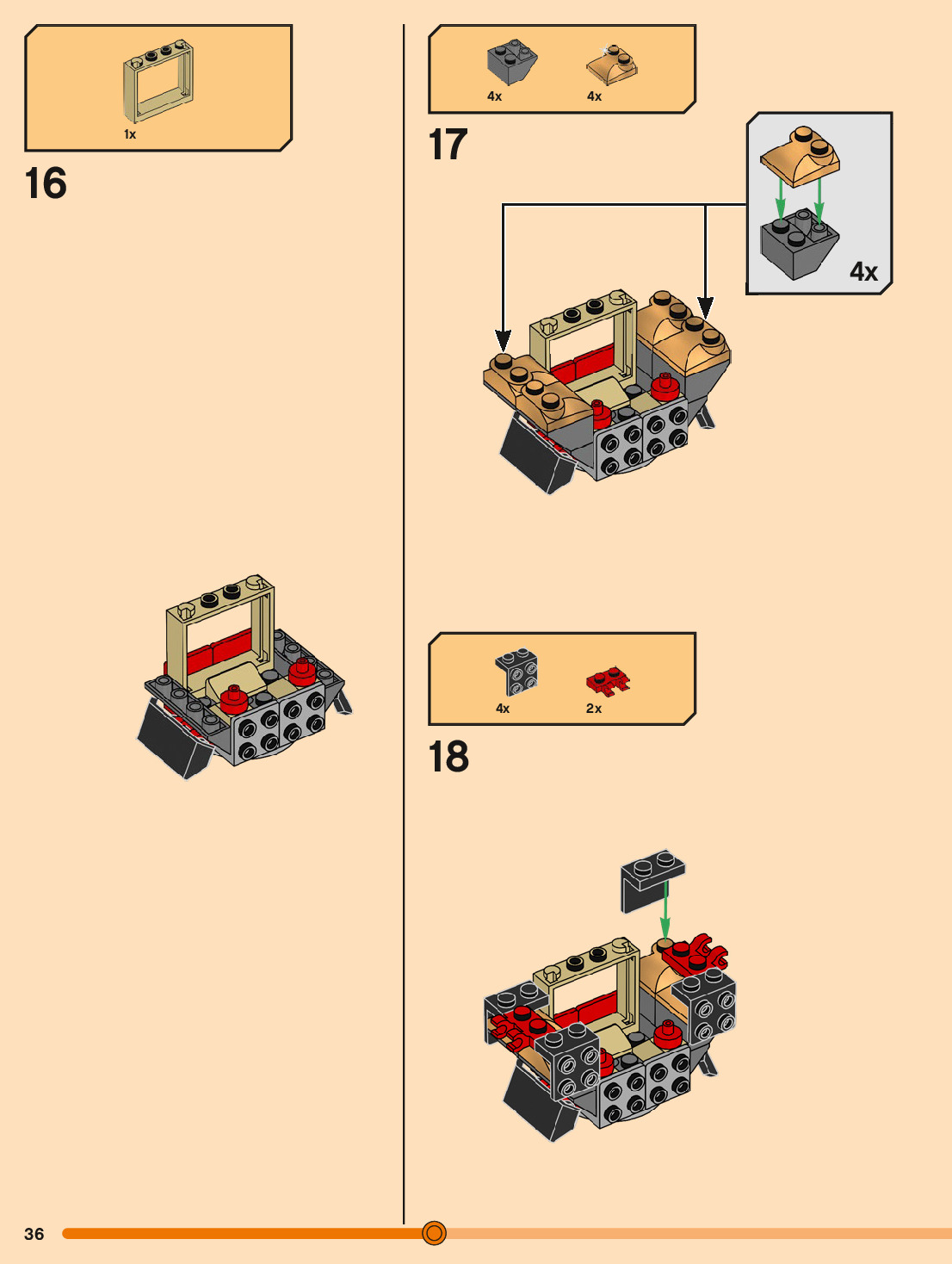 1x

16

4x 4x

17

4x

4x 2x

18

36