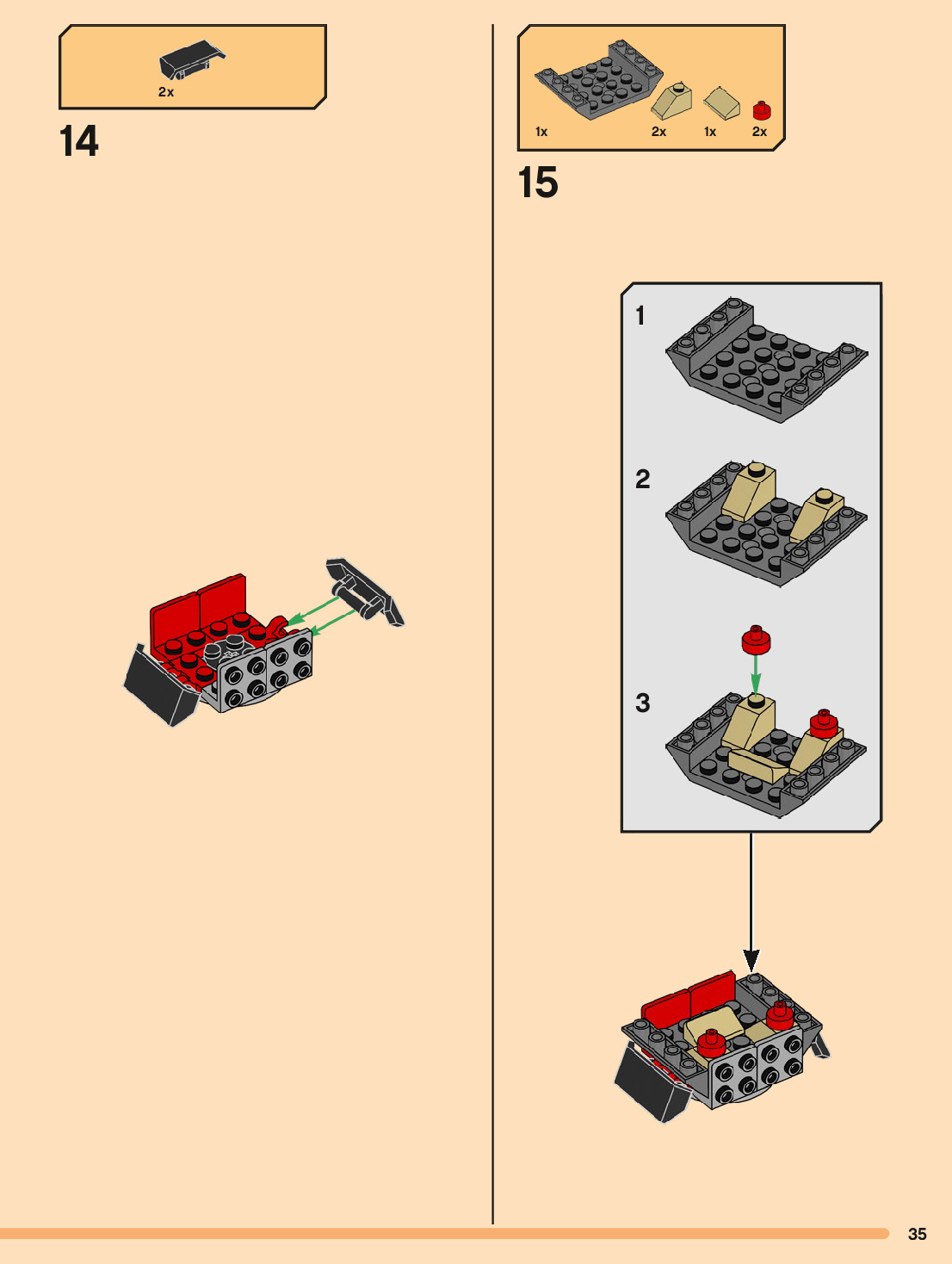 2x

14

1x 2x 1x 2x

15

1

2

3

35