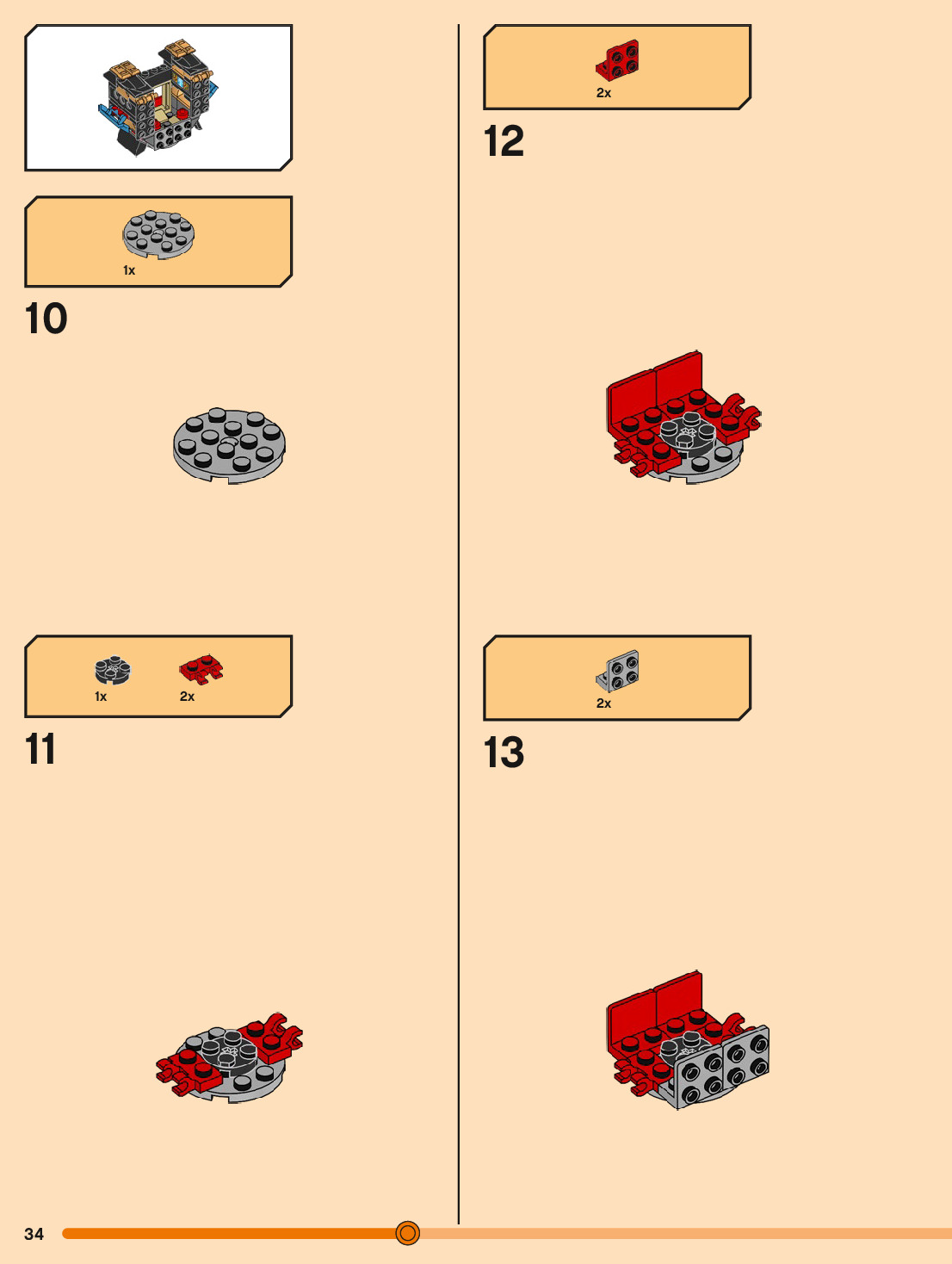 1x

10

1x 2x

11

2x

12

2x

13

34