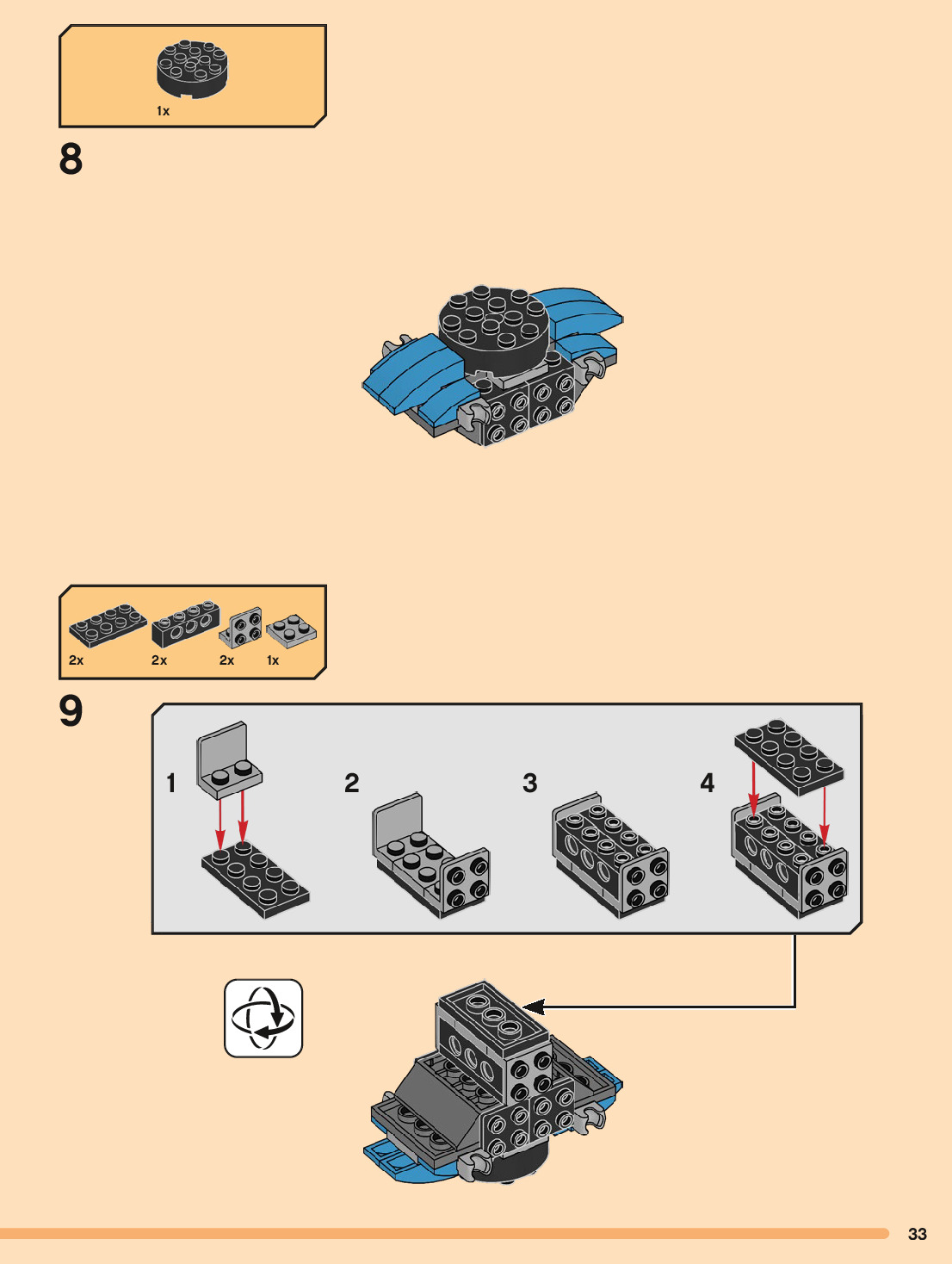 1x

8

2x 2x 2x 1x

9

1

2

3

4

33