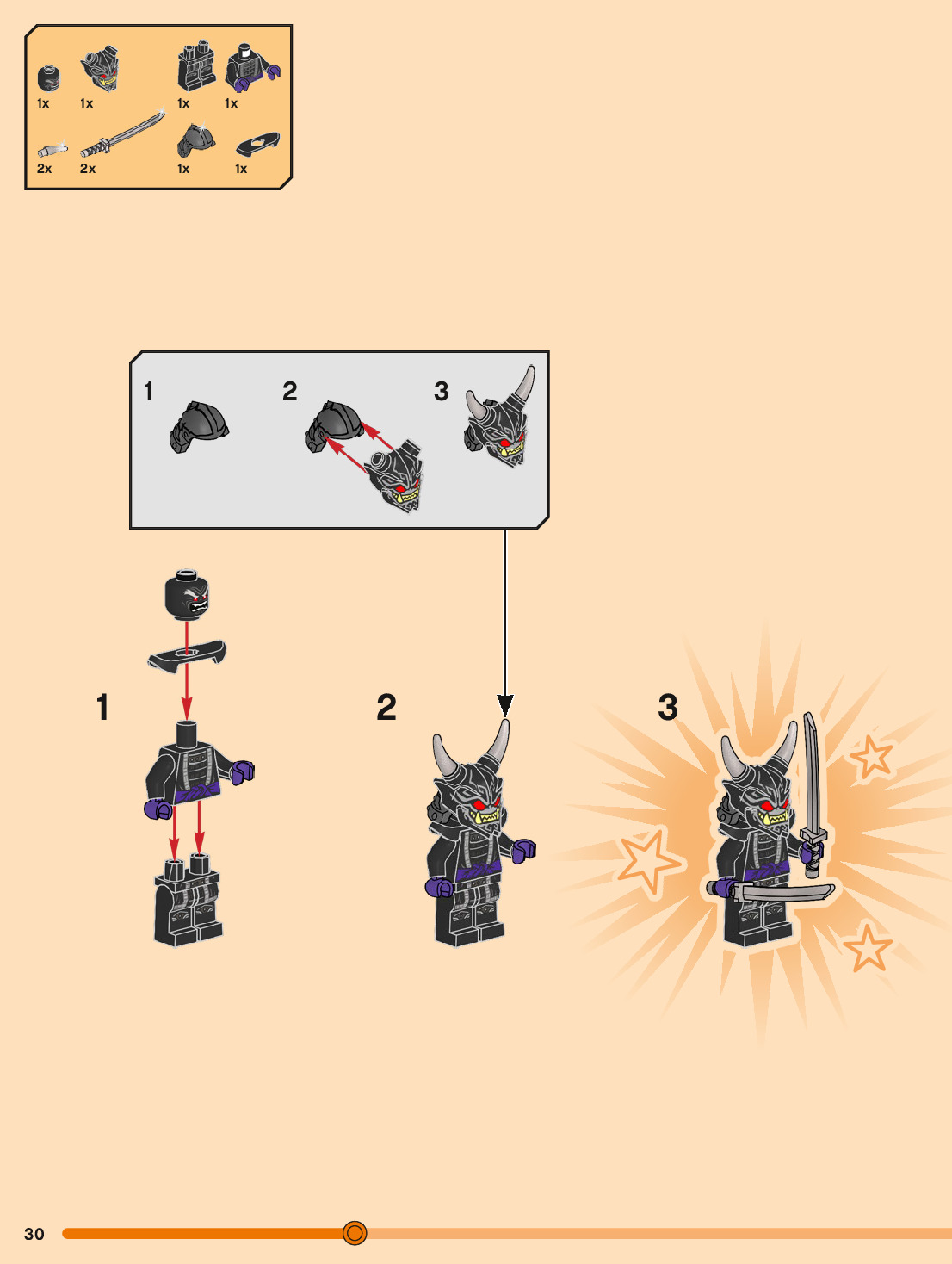 1x 1x 1x 1x
2x 2x 1x 1x

1 2 3

1

2

3

30