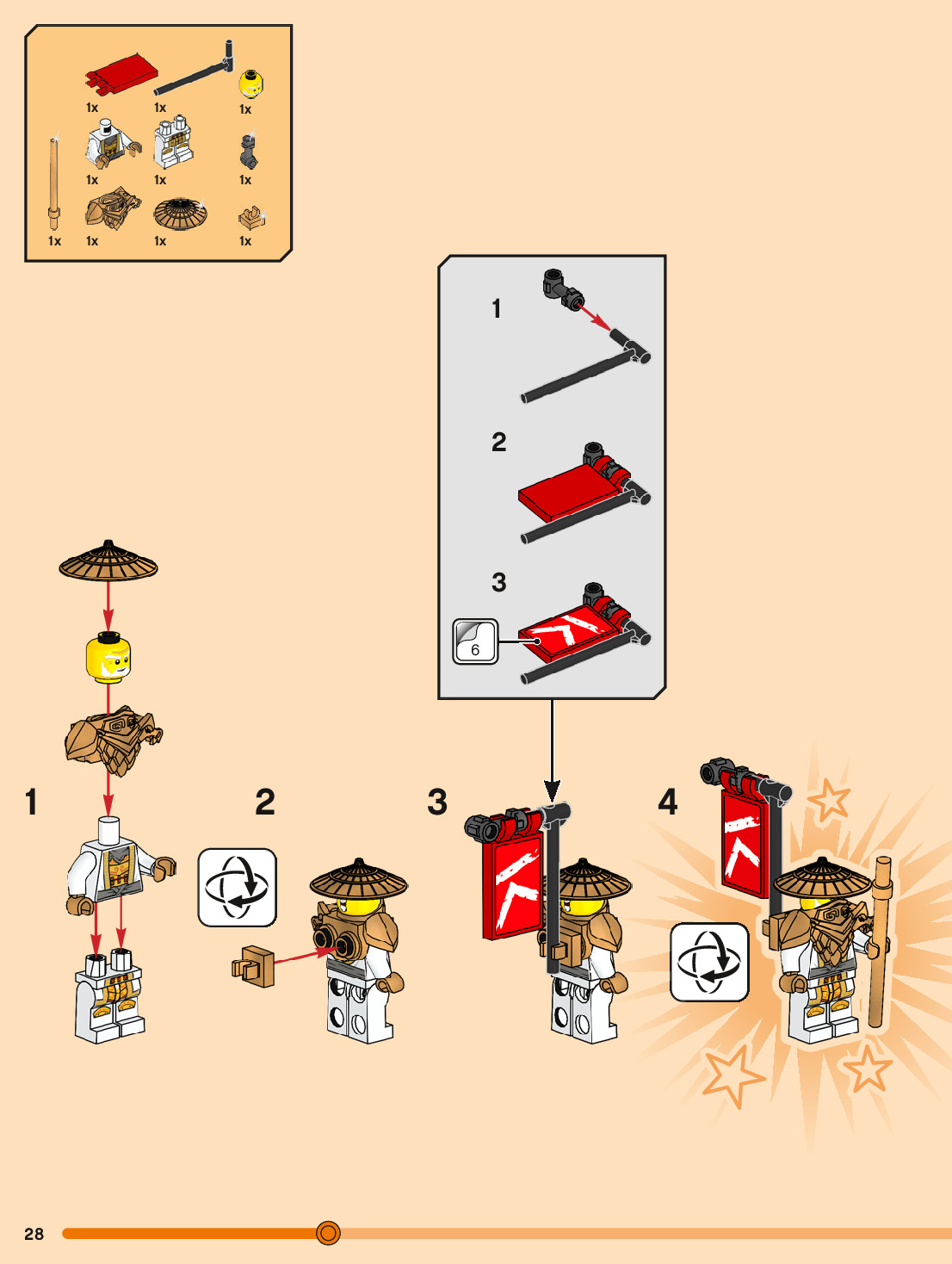 1x 1x 1x
1x 1x 1x
1x 1x 1x 1x

1

2

3

6

1

2

3

4

28