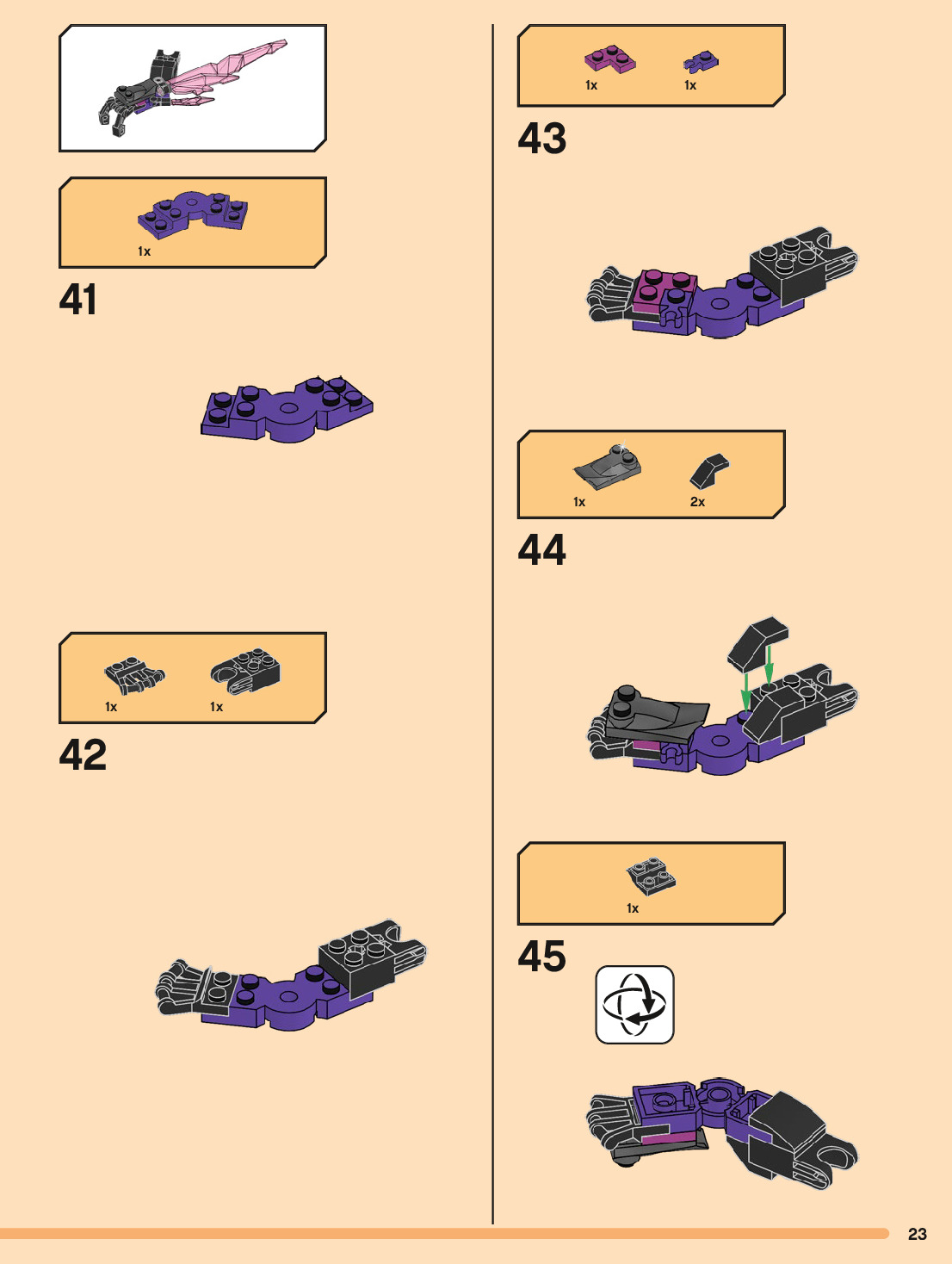 1x

41

1x 1x

42

1x 1x

43

1x 2x

44

1x

45

23