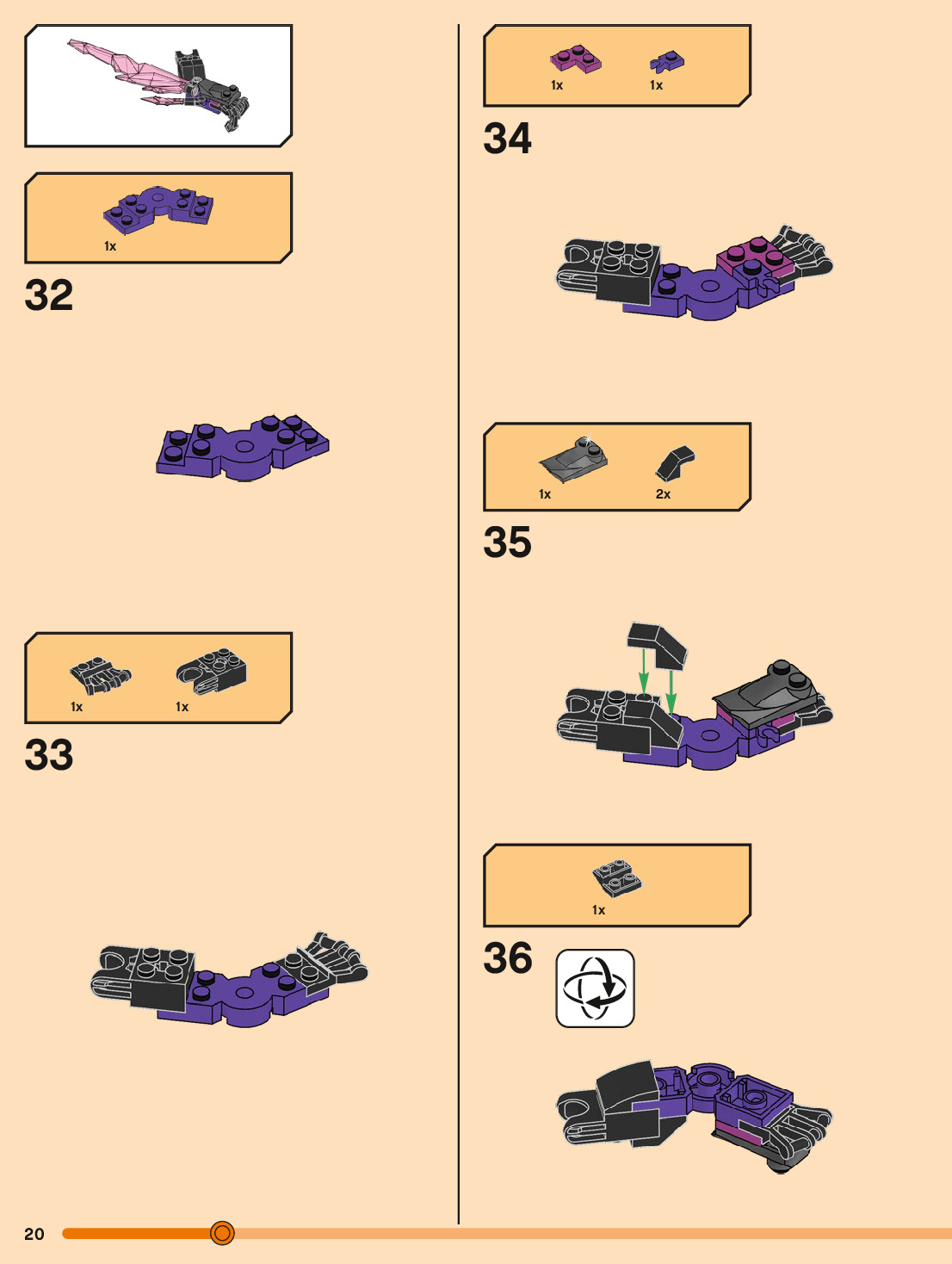 1x

32

1x 1x

33

1x 1x

34

1x 2x

35

1x

36

20