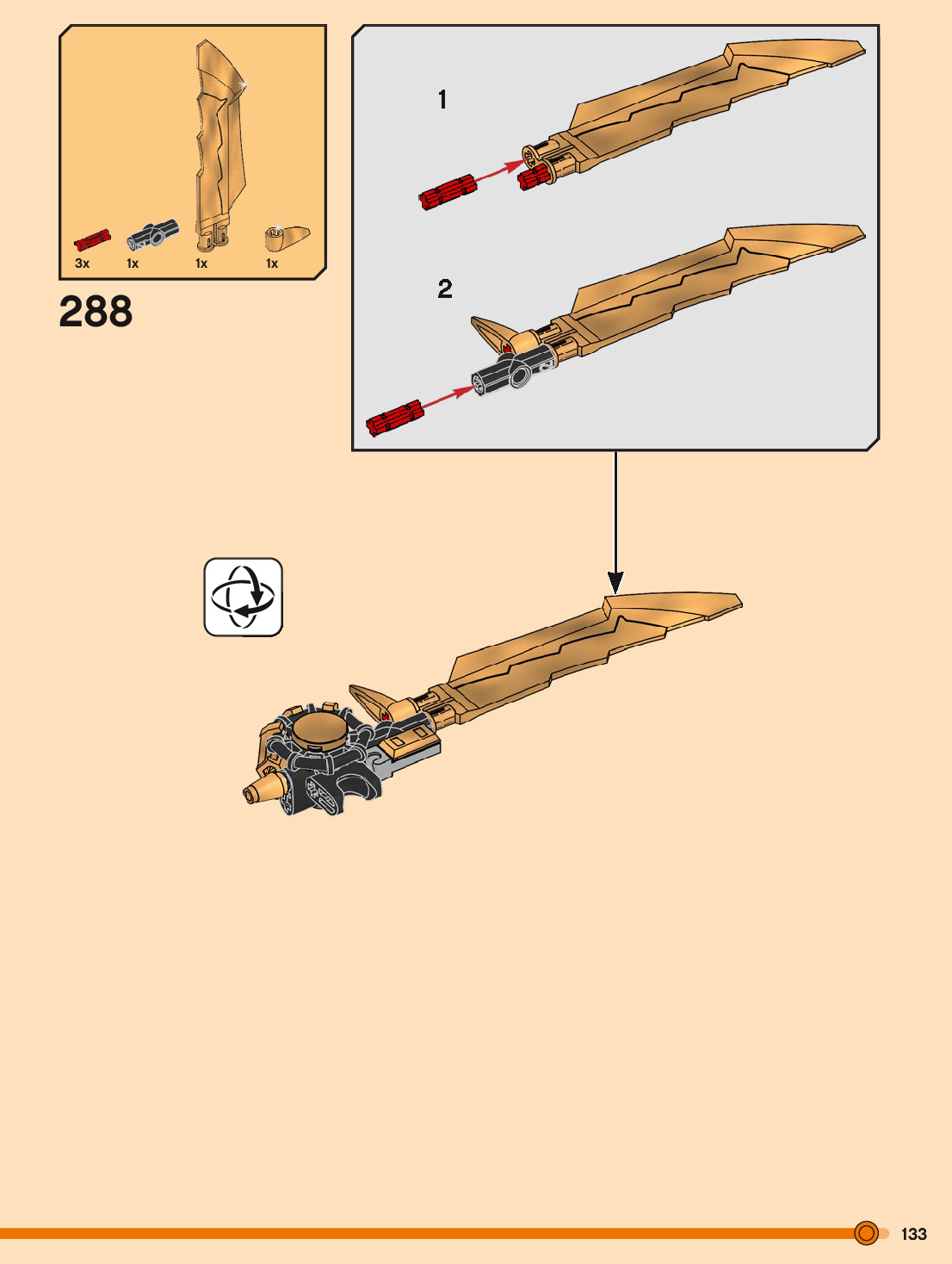 3x 1x 1x 1x

288

1

2

133