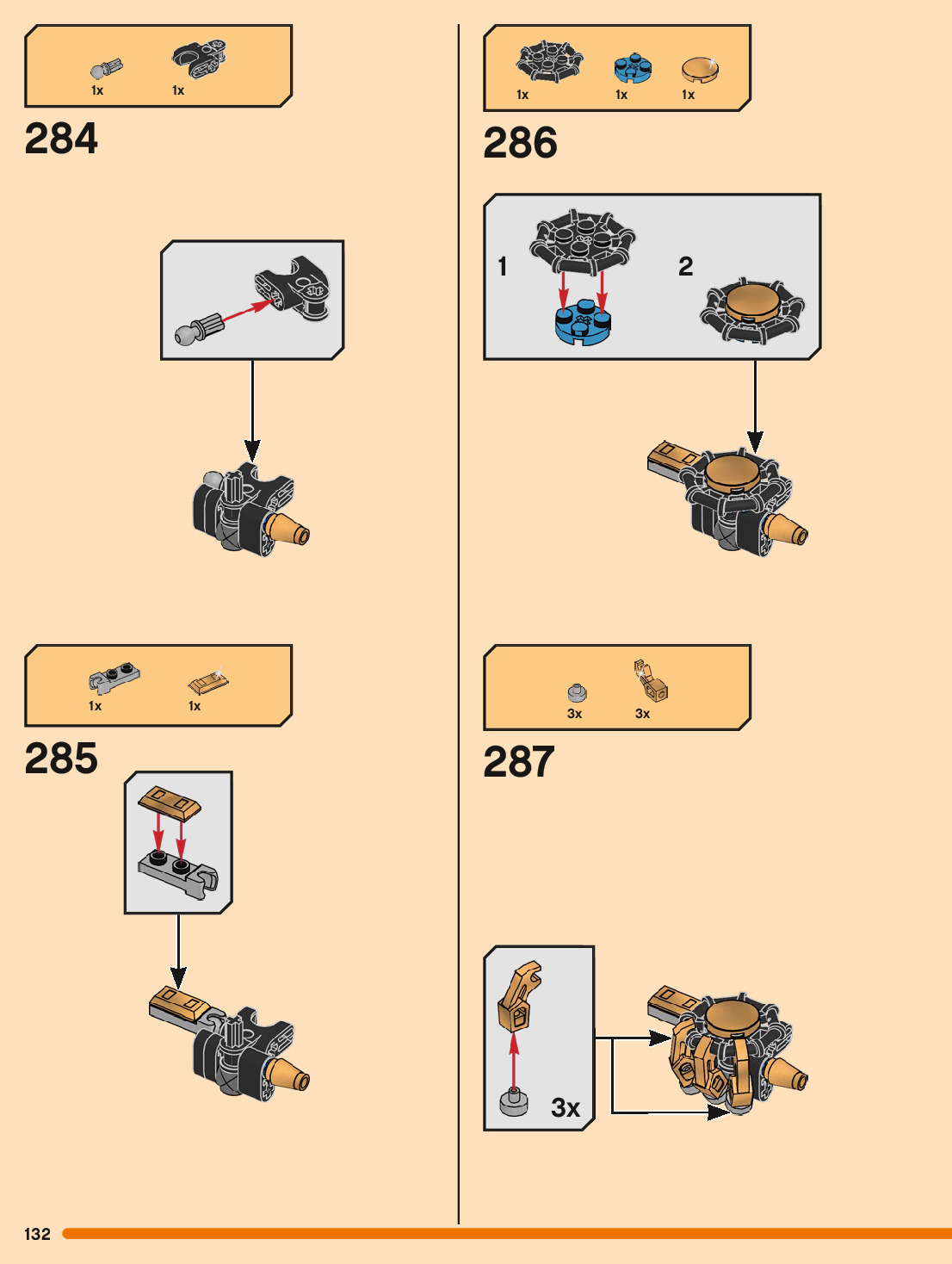 1x 1x

284

1x 1x

285

1x 1x 1x

286

1

2

3x 3x

287

3x

132