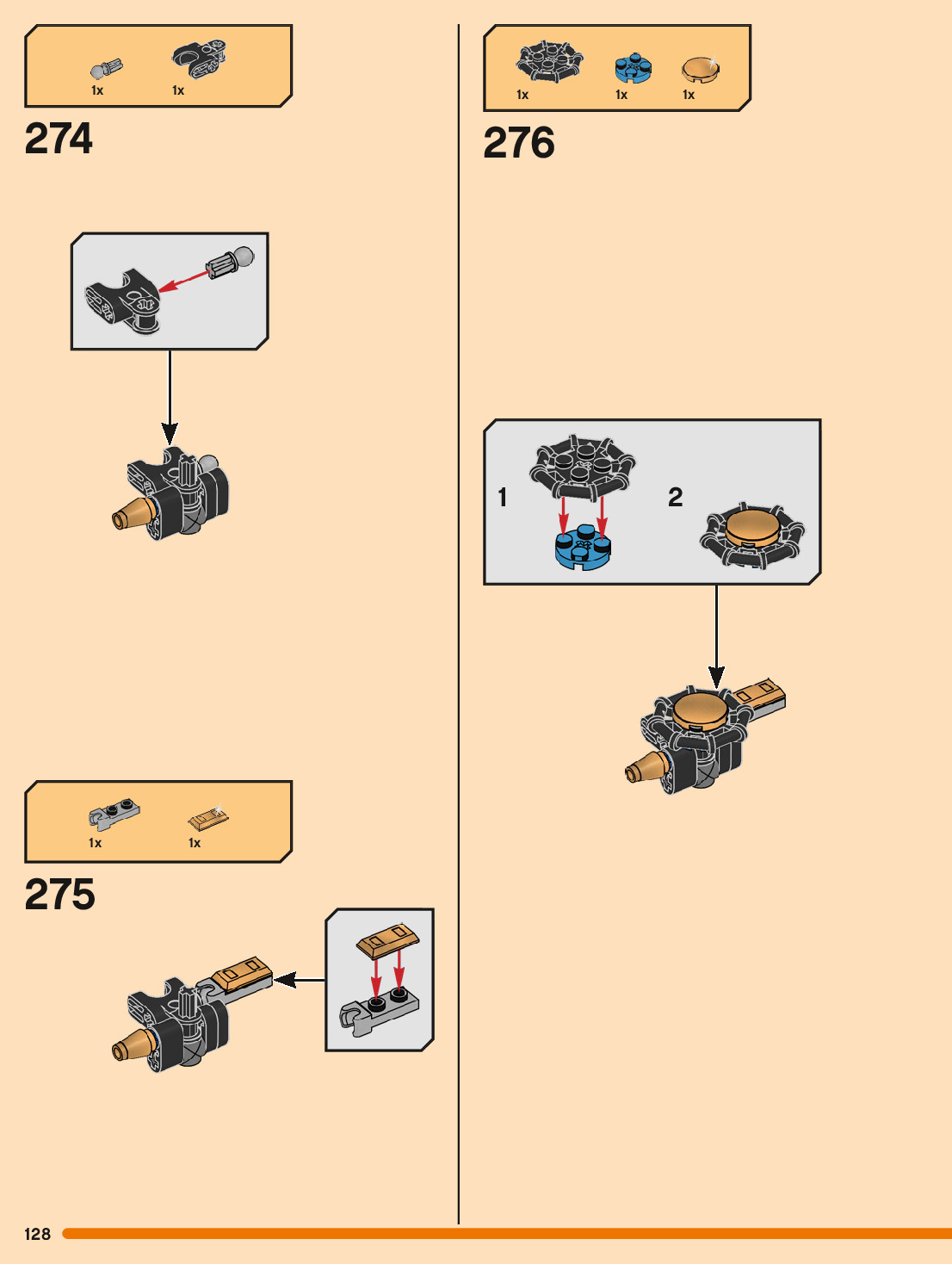 1x 1x

274

1x 1x

275

1x 1x 1x

276

1

2

128