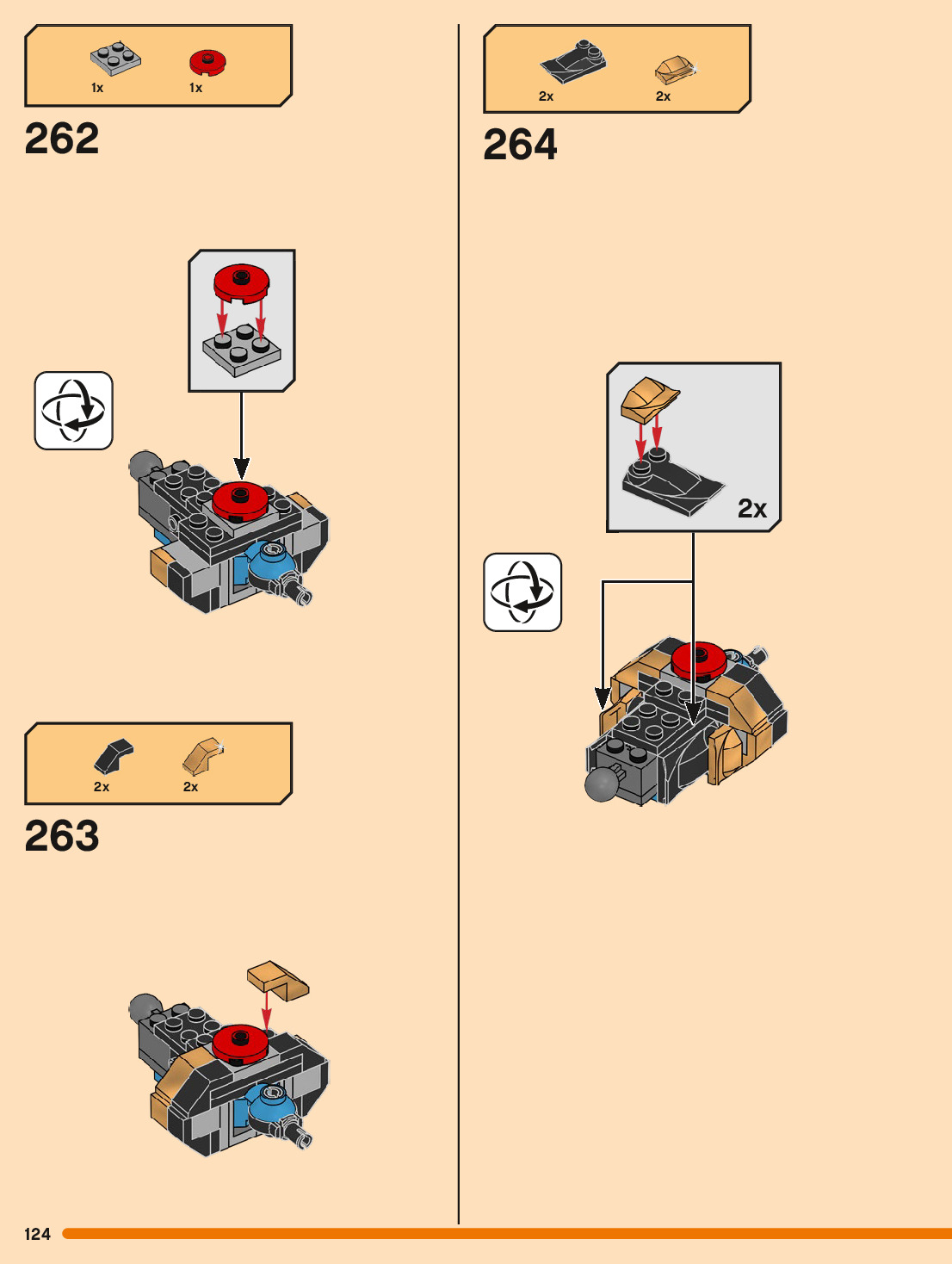 1x 1x

262

2x 2x

263

2x 2x

264

2x

124