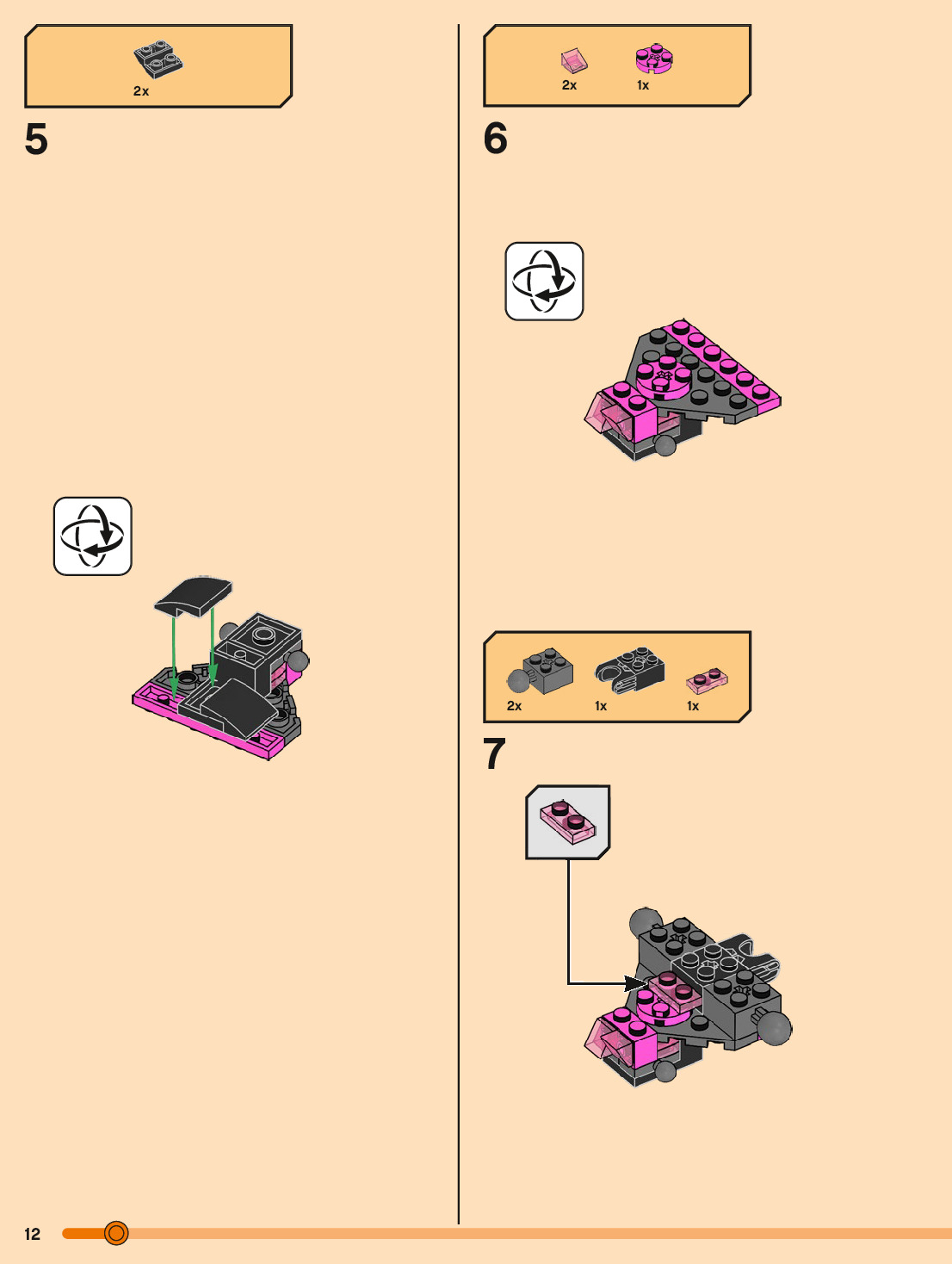 2x

5

2x 1x

6

2x 1x 1x

7

12