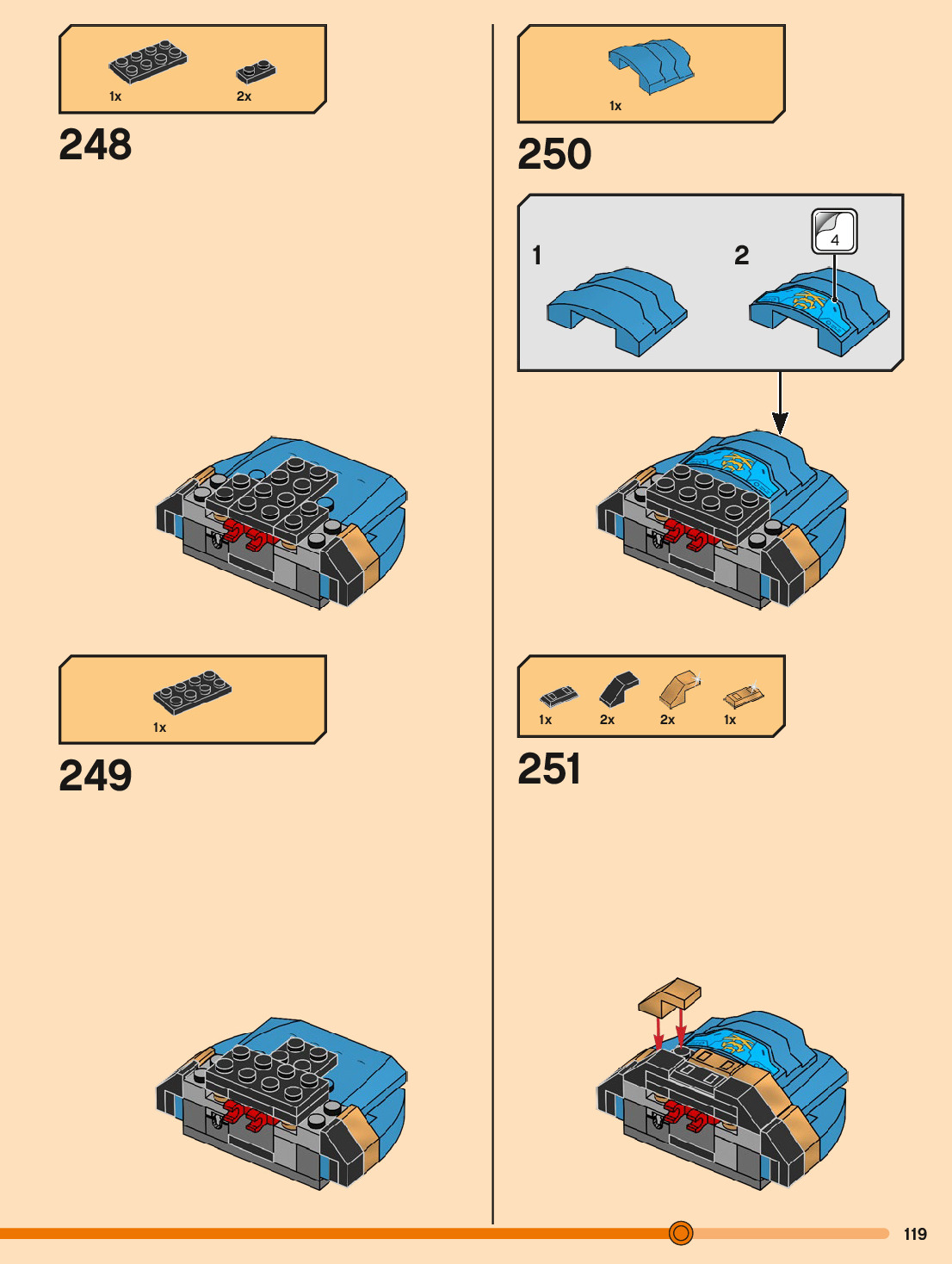 1x 2x

248

1x

249

1x

250

1

2

4

1x 2x 2x 1x

251

119