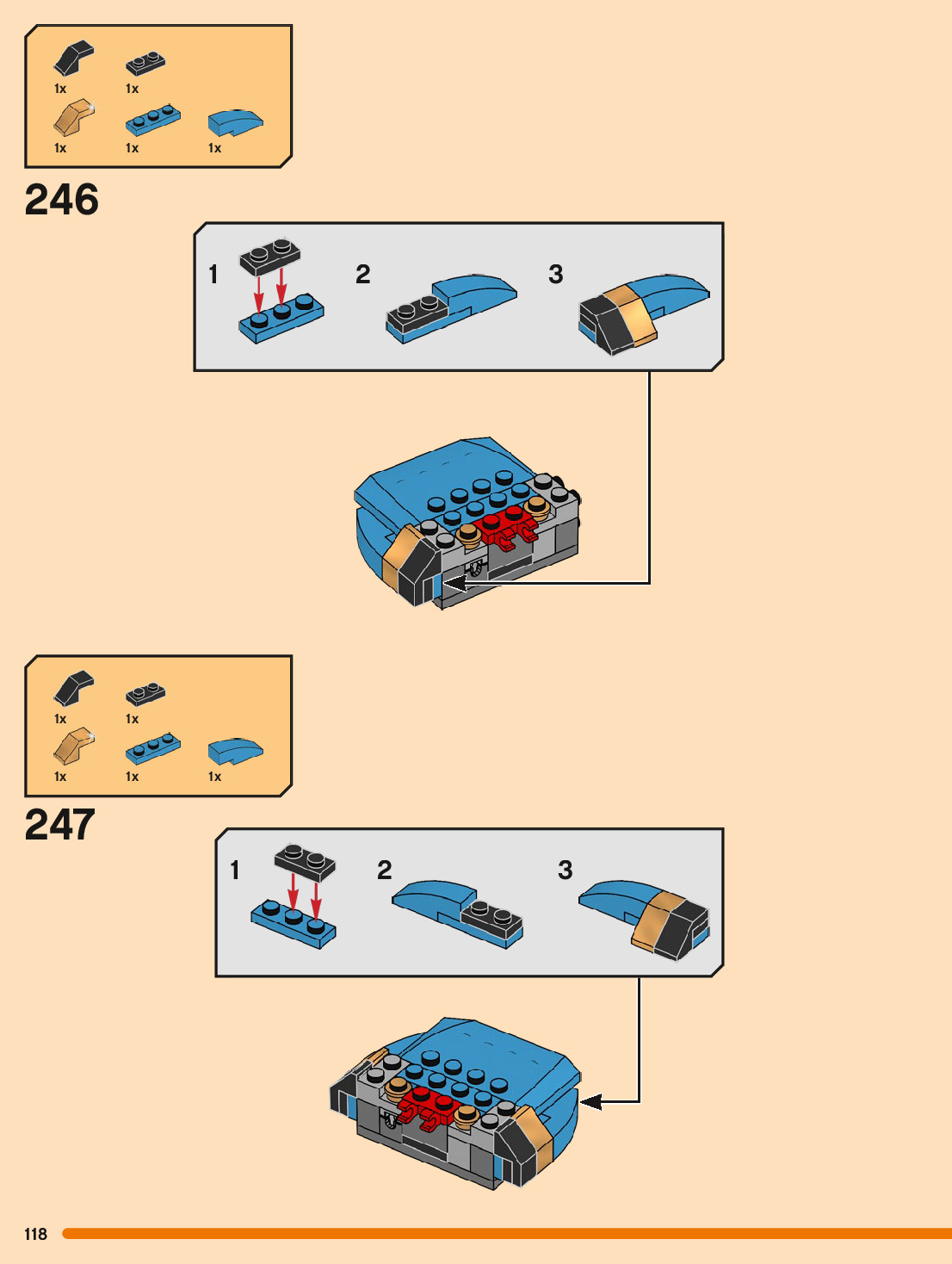 1x 1x
1x 1x 1x

246

1 2 3

1x 1x
1x 1x 1x

247

1 2 3

118