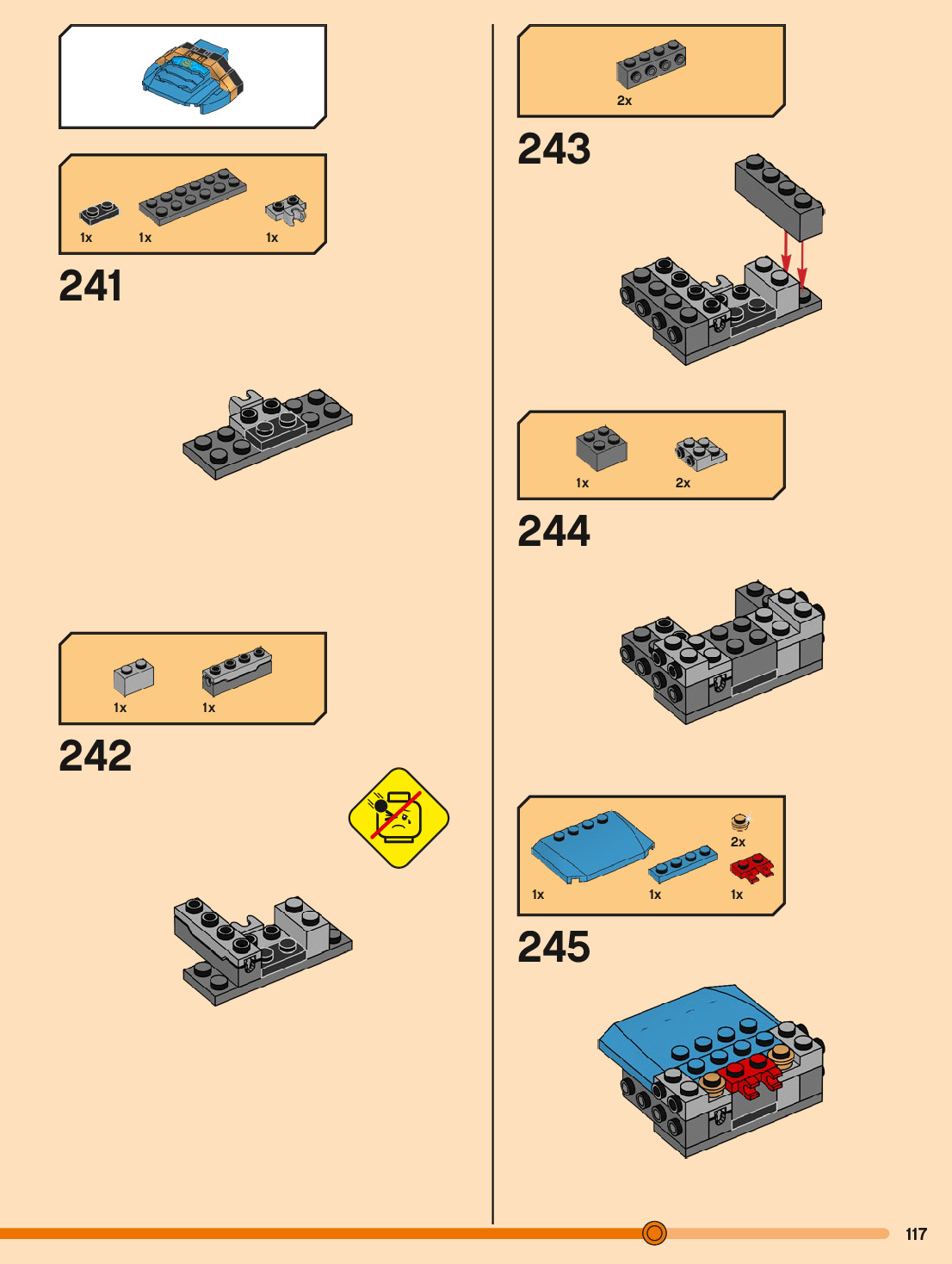 1x 1x 1x

241

1x 1x

242

2x

243

1x 2x

244

2x
1x 1x 1x

245

117