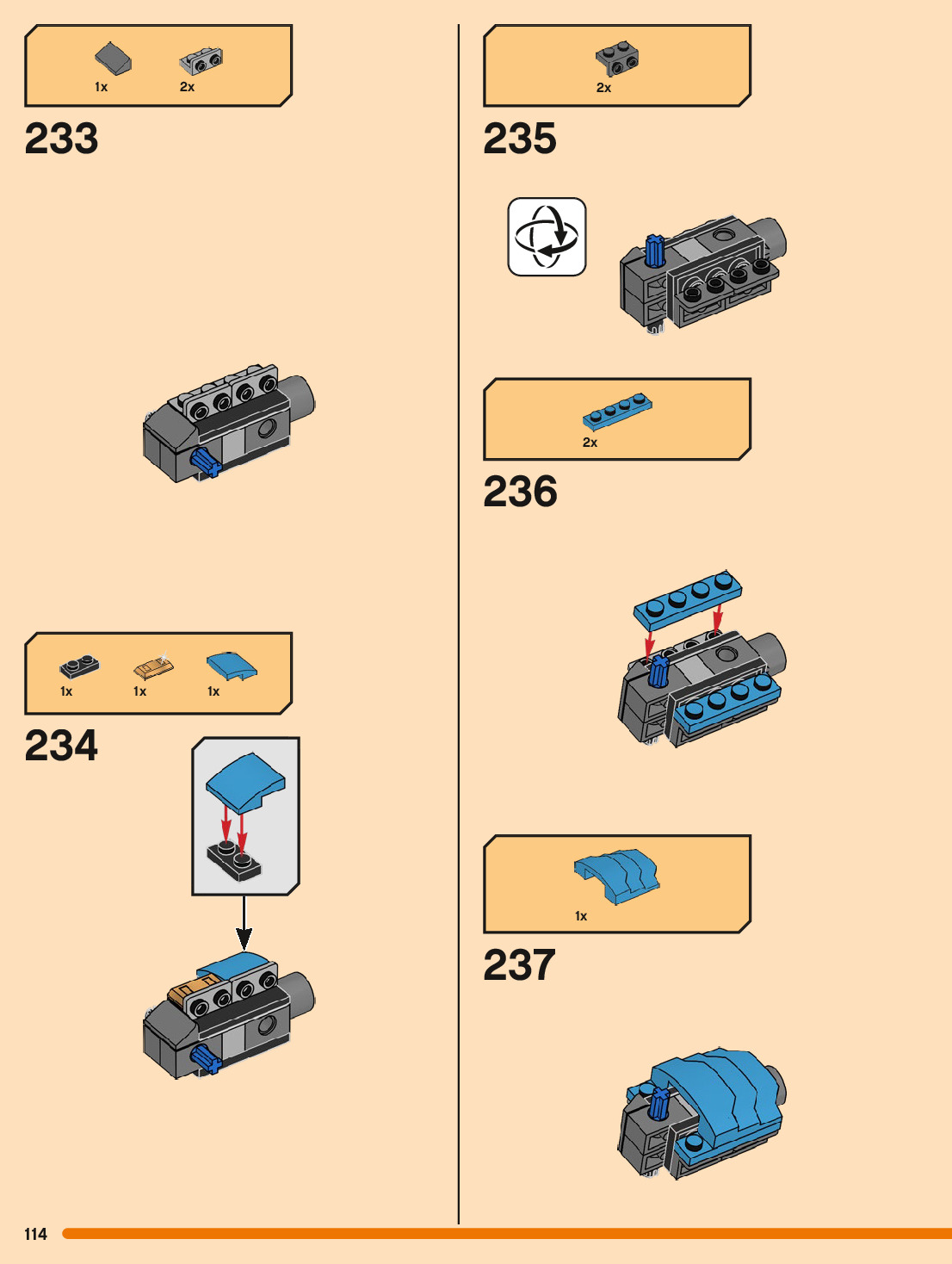 1x 2x

233

1x 1x 1x

234

2x

235

2x

236

1x

237

114