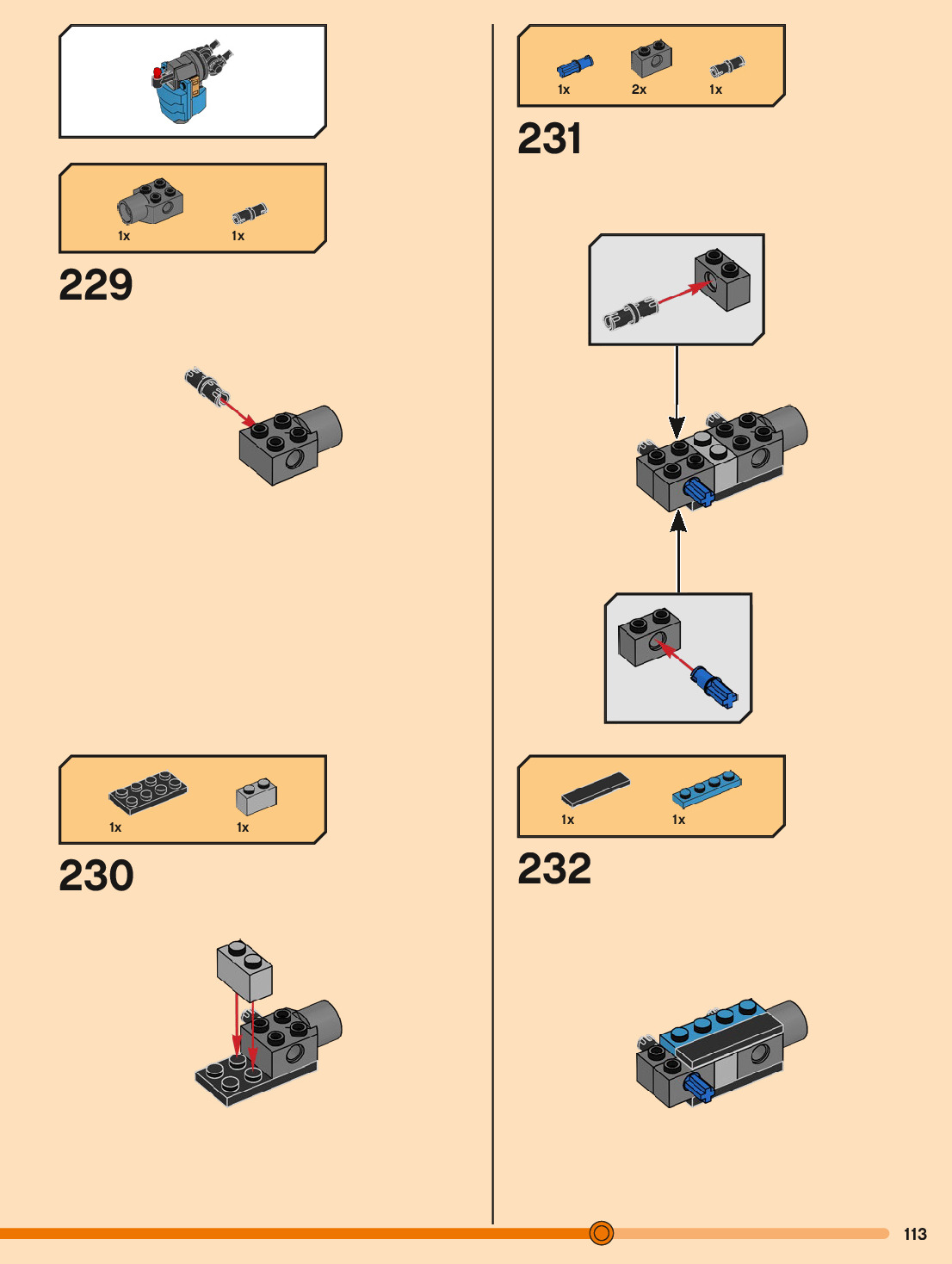 1x 1x

229

1x 1x

230

1x 2x 1x

231

1x 1x

232

113