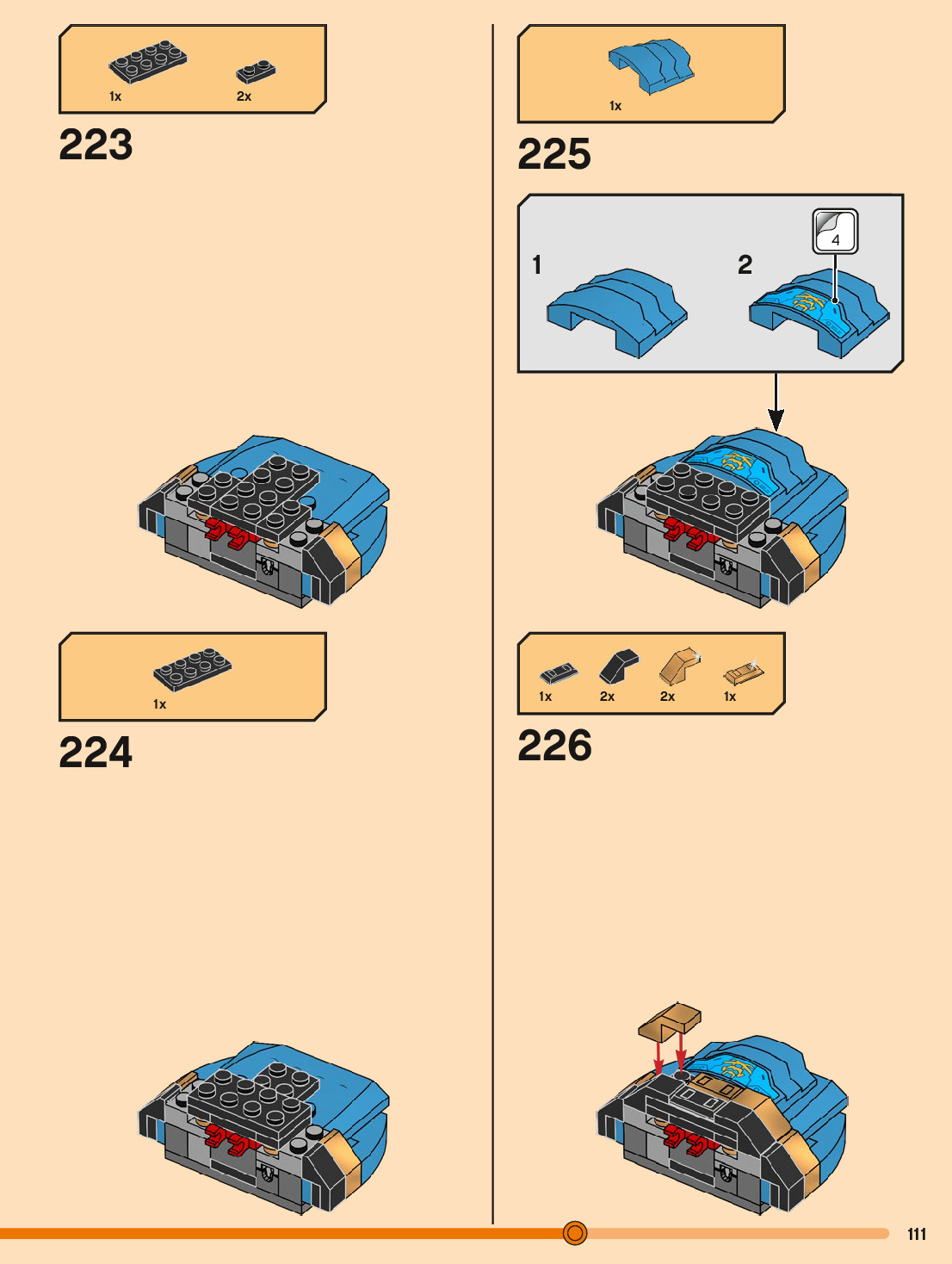 1x 2x

223

1x

224

1x

225

1

2

4

1x 2x 2x 1x

226

111