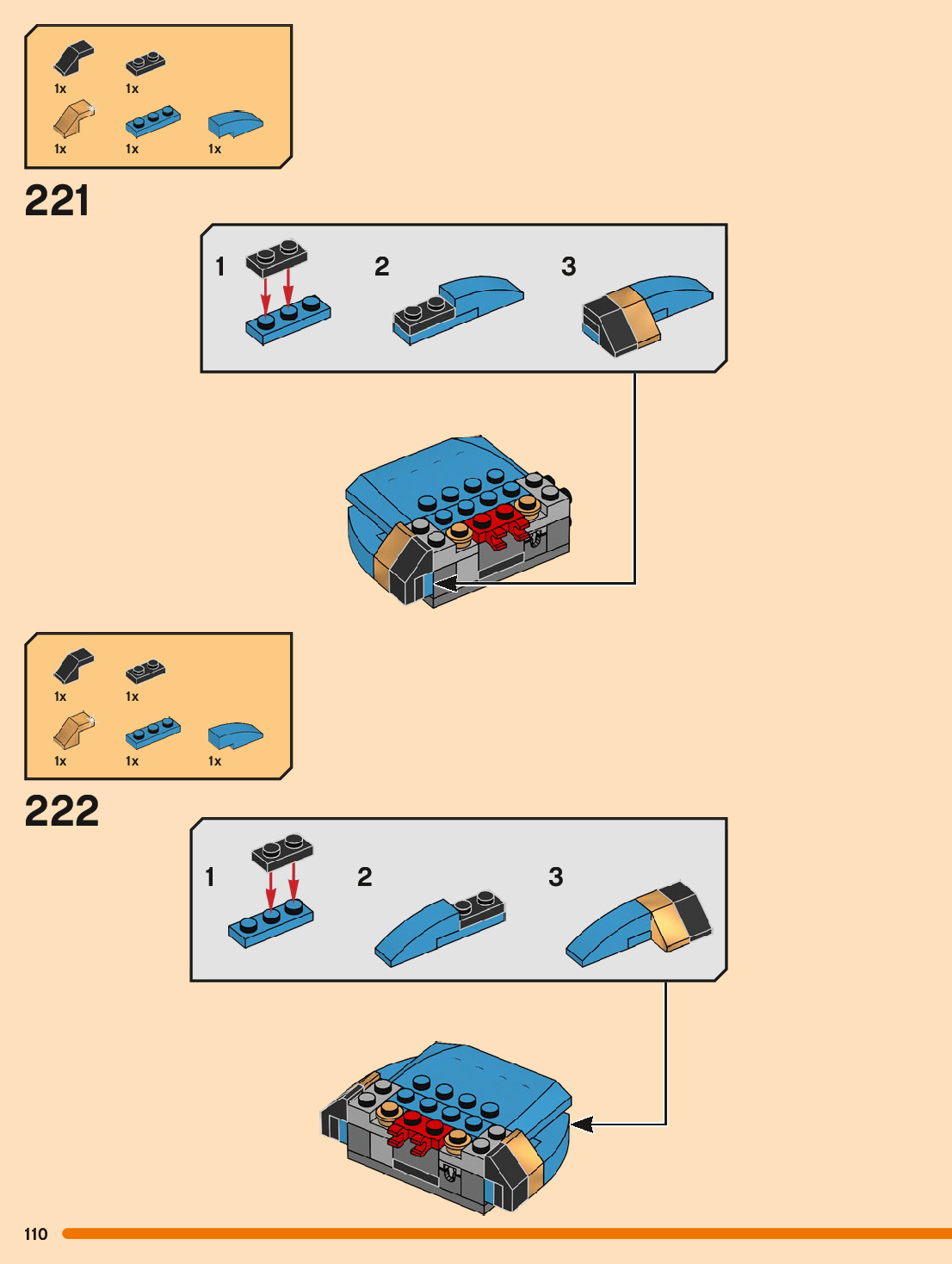 1x 1x
1x 1x 1x

221

1 2 3

1x 1x
1x 1x 1x

222

1 2 3

110