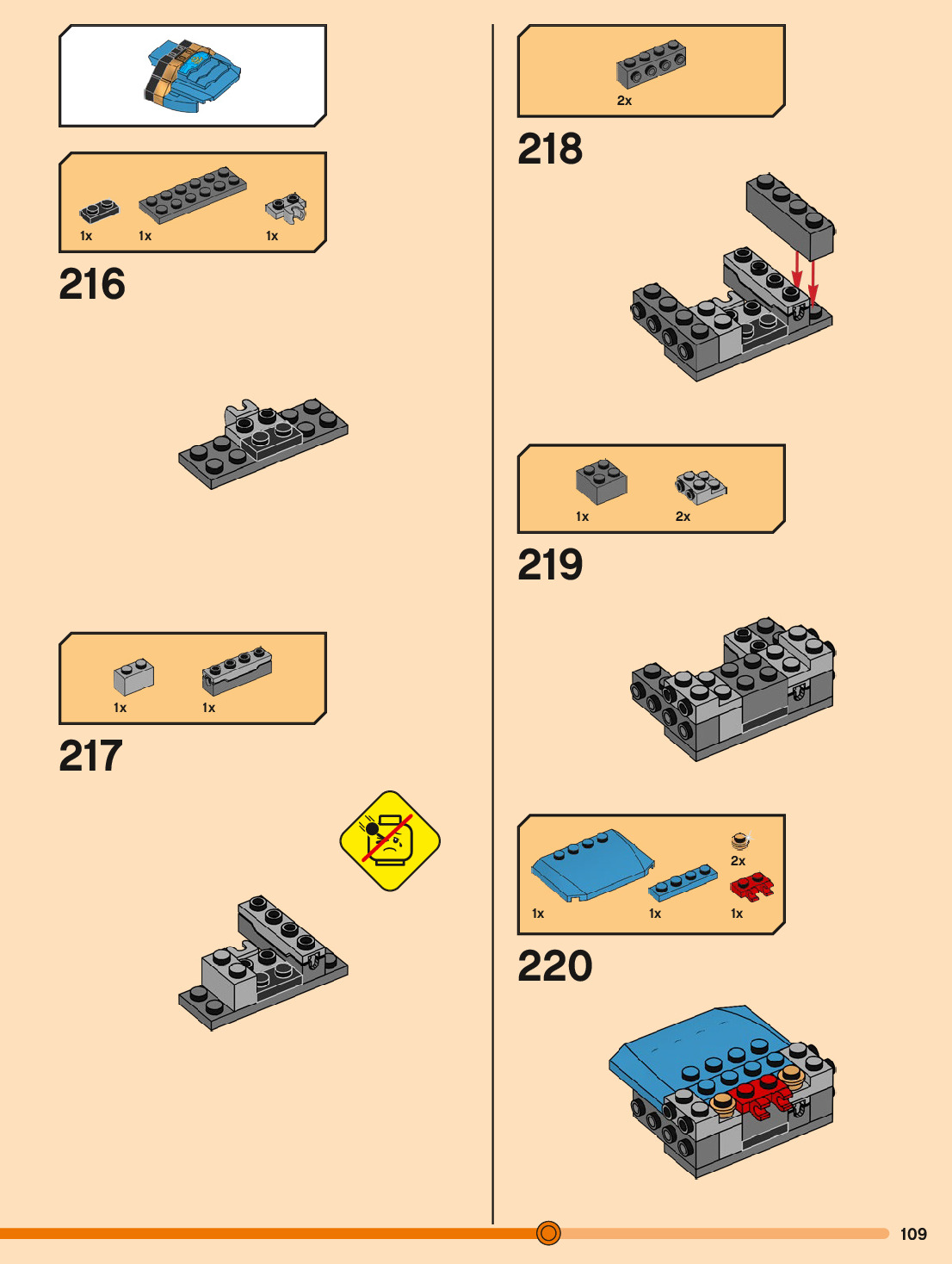 1x 1x 1x

216

1x 1x

217

2x

218

1x 2x

219

2x

1x 1x 1x

220

109