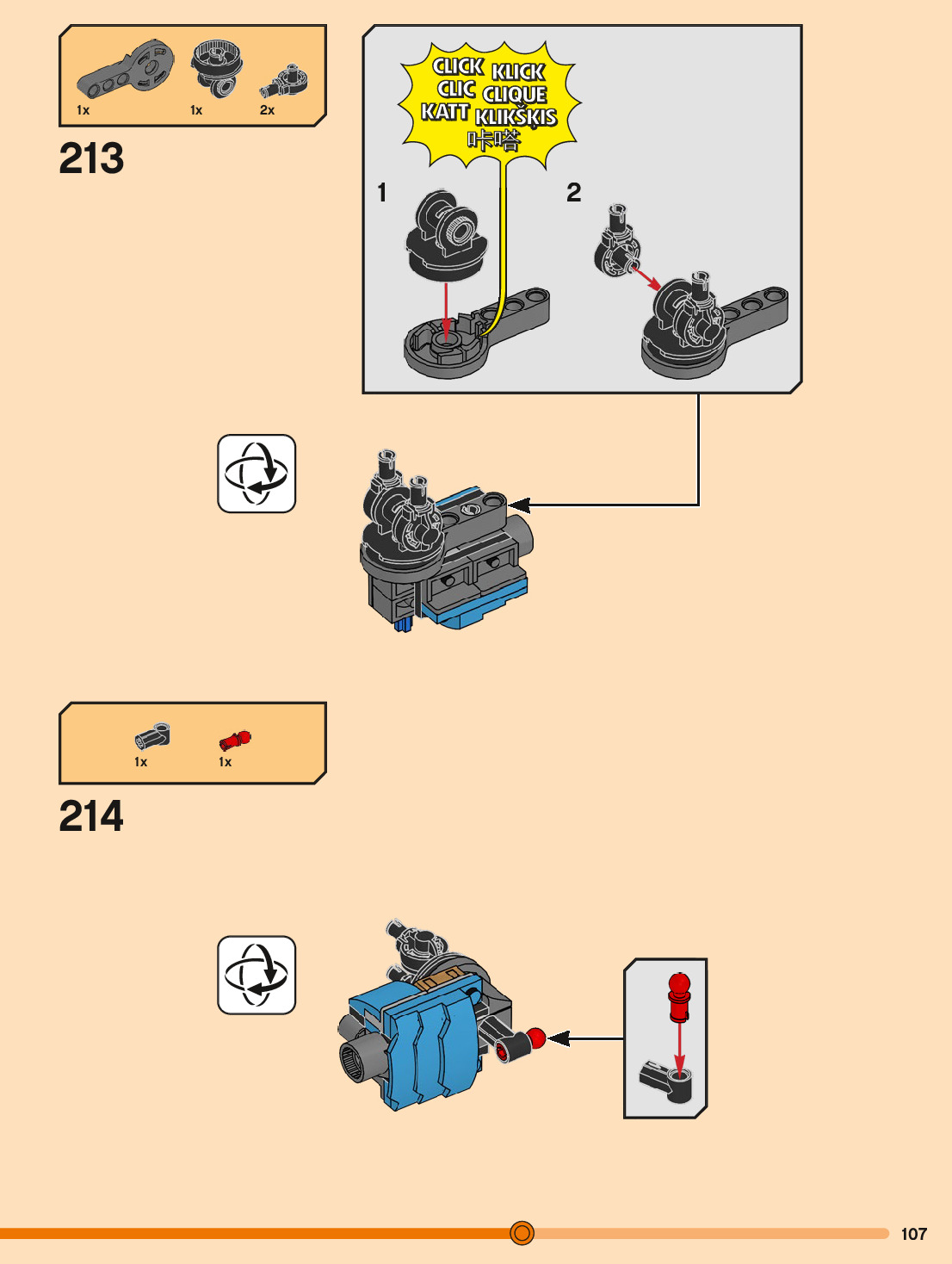 1x 1x 2x

213

CLICK KLICK
CLIC CLIQUE
KATT KLIKŠKIS
咔嗒

1

2

1x 1x

214

107