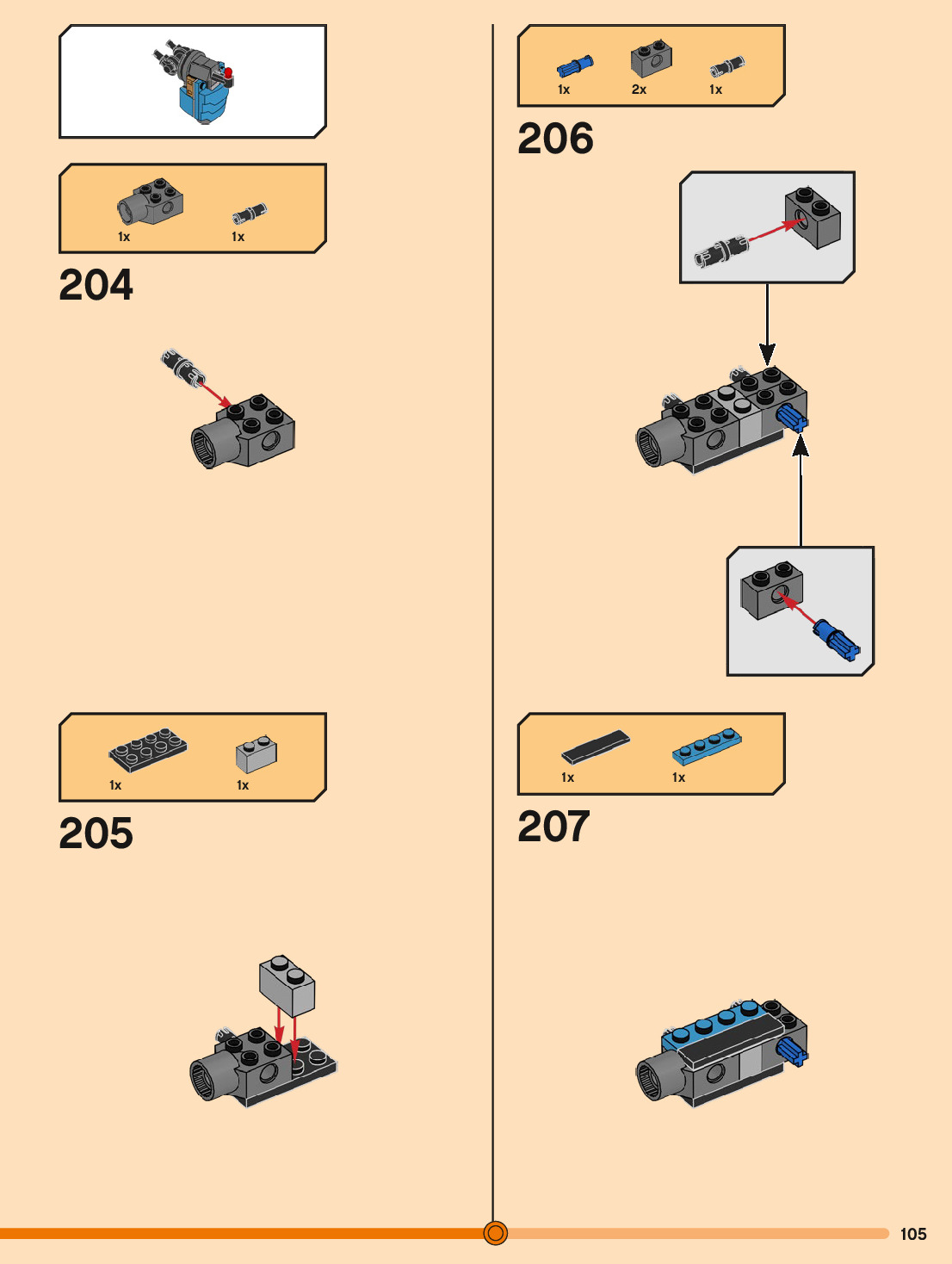 1x 1x

204

1x 1x

205

1x 2x 1x

206

1x 1x

207

105