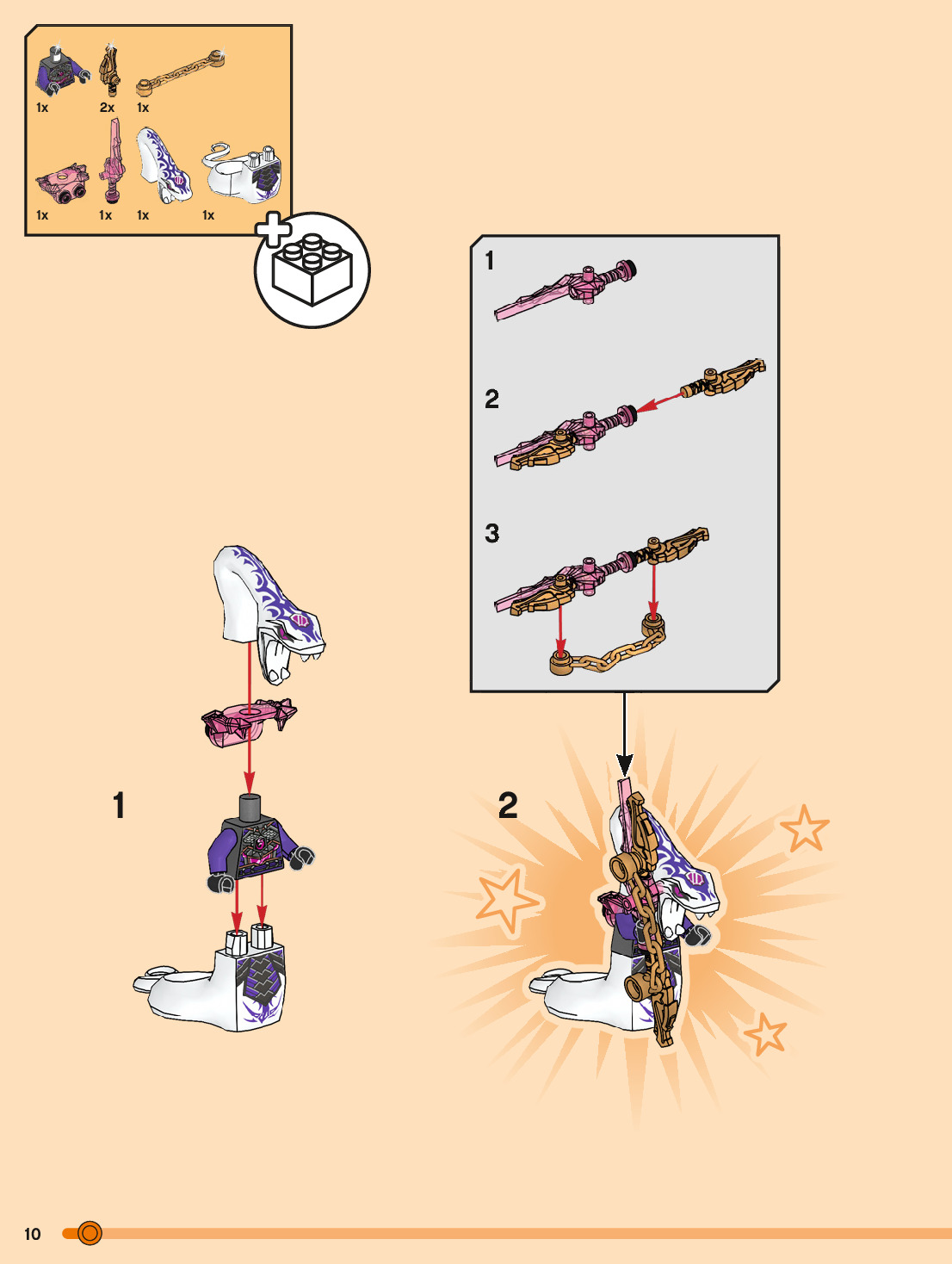 1x 2x 1x

1x 1x 1x 1x

1

2

3

1

2

10