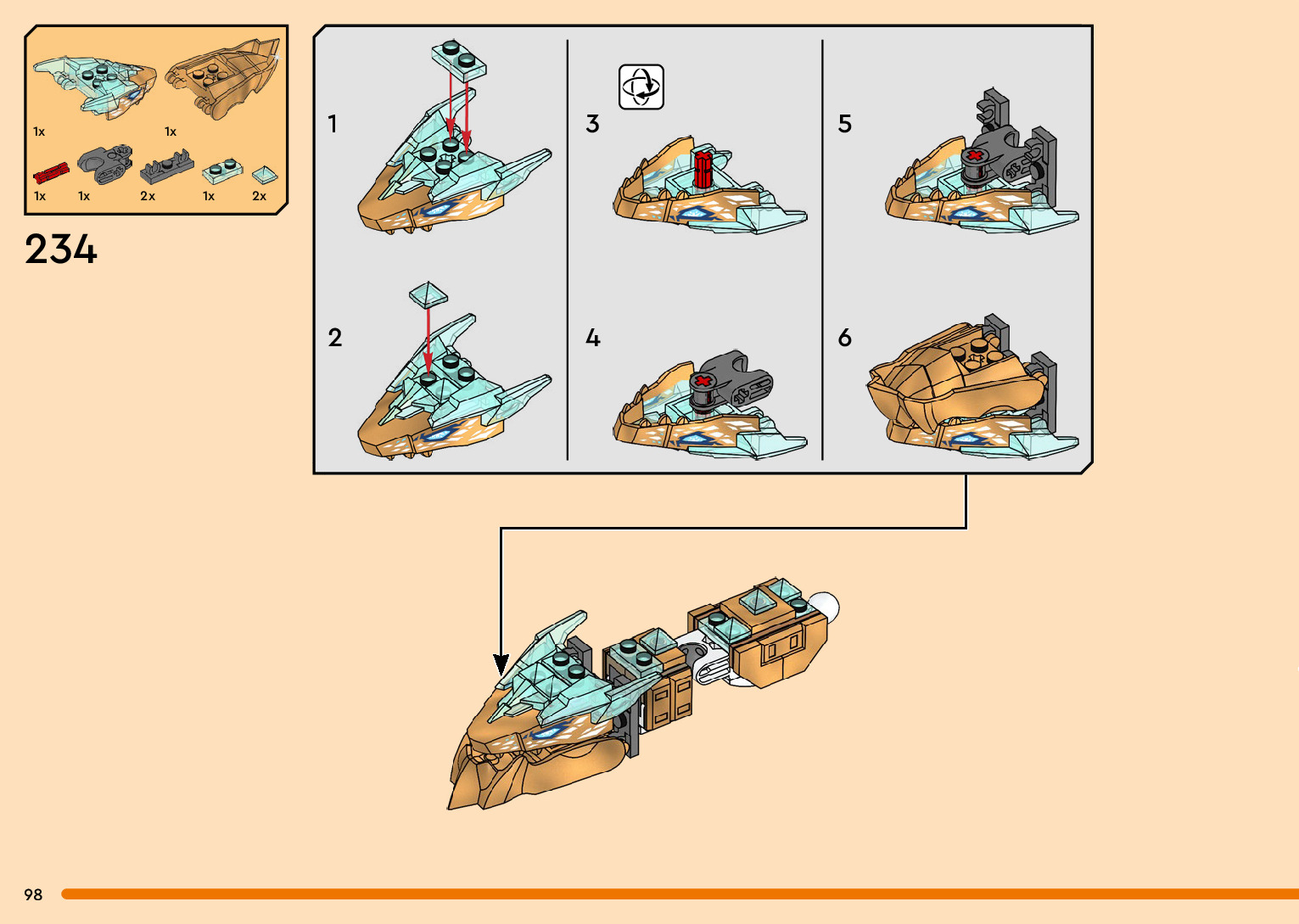 1x
1x
1x
1x
2x
1x
2x

234

1
2
3
4
5
6

98