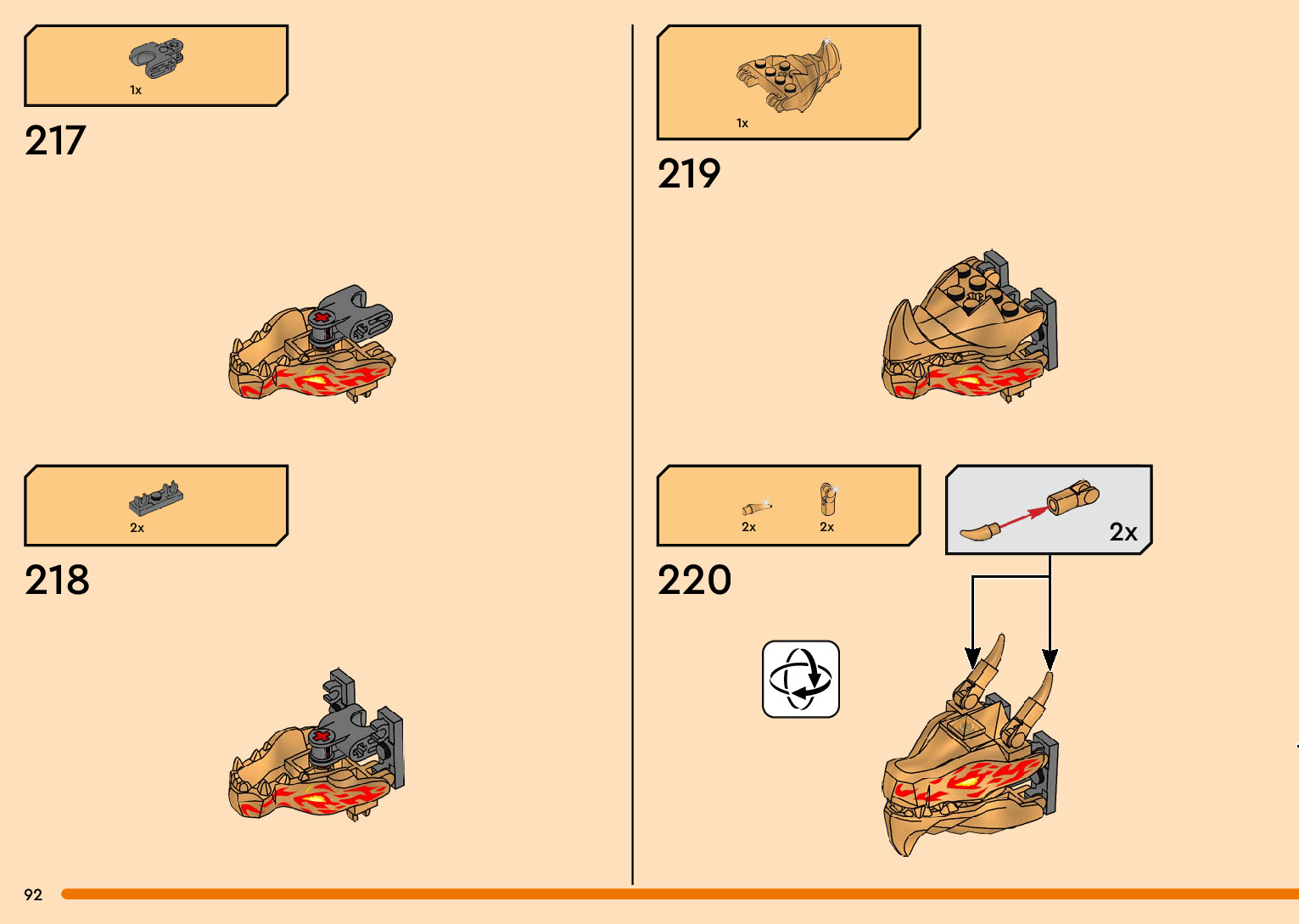 1x

217

2x

218

1x

219

2x 2x

2x

220

92