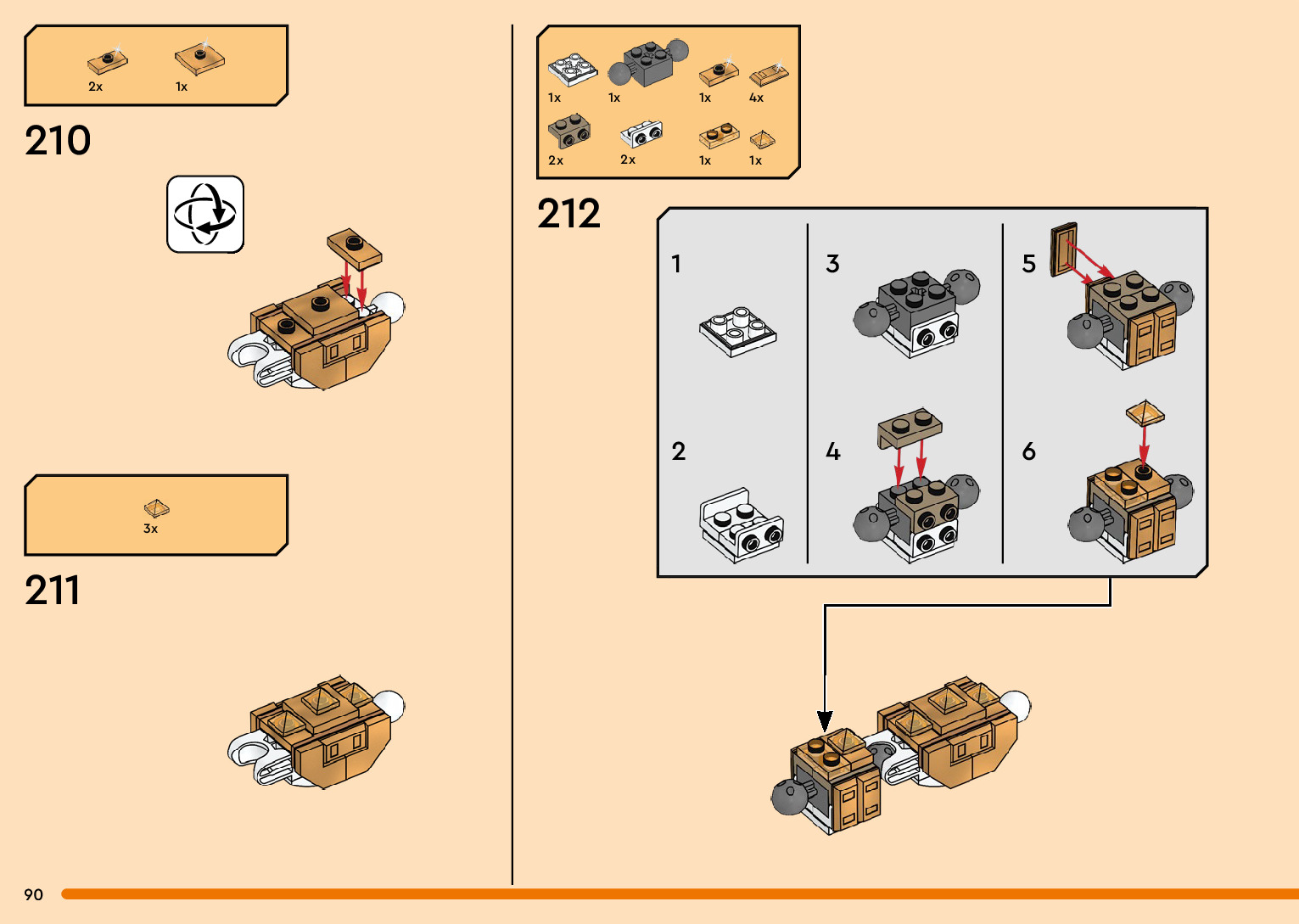 2x 1x

210

3x

211

1x 1x 1x 4x

2x 2x 1x 1x

212

1

2

3

4

5

6

90