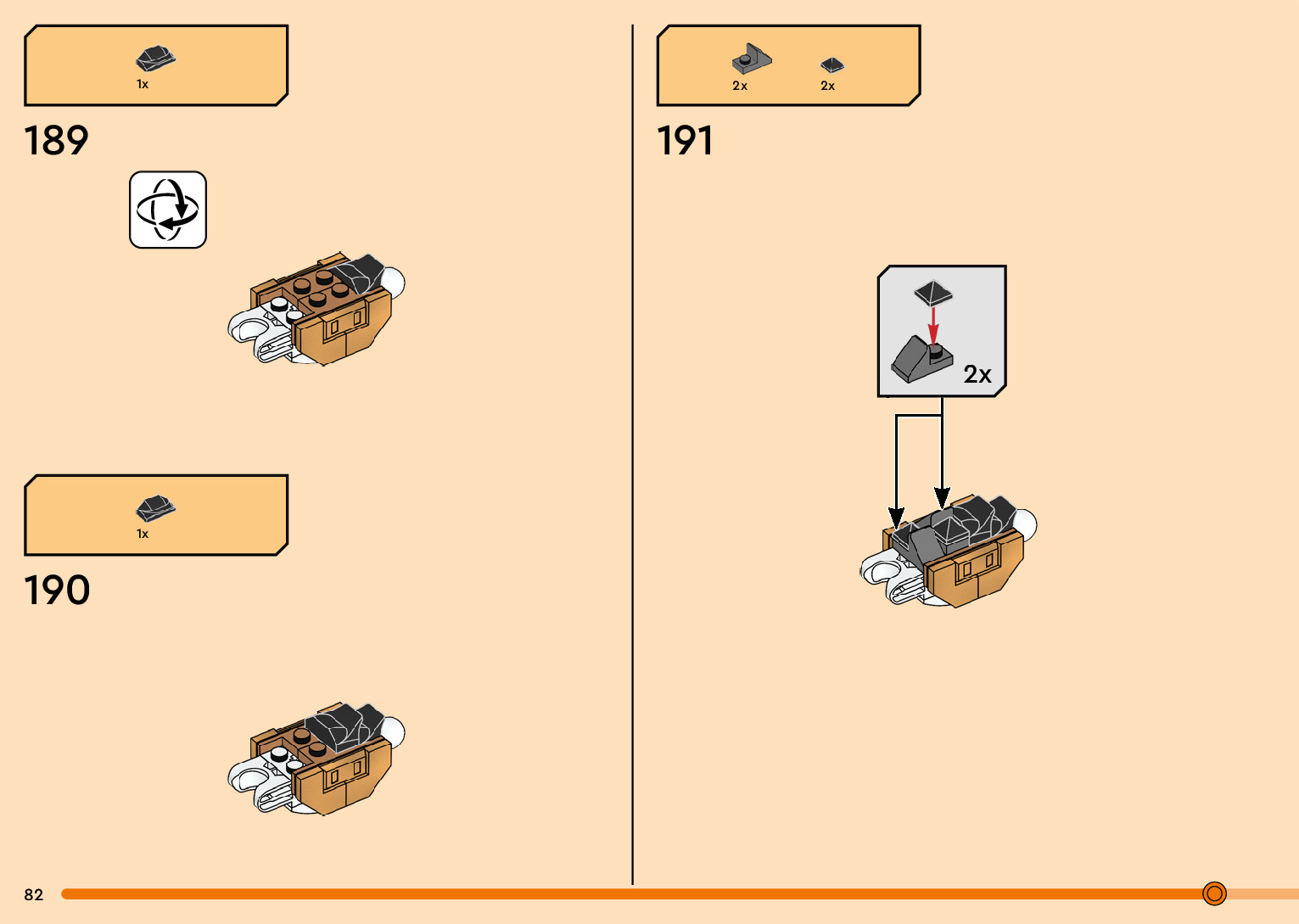 1x

189

1x

190

2x 2x

191

2x

82