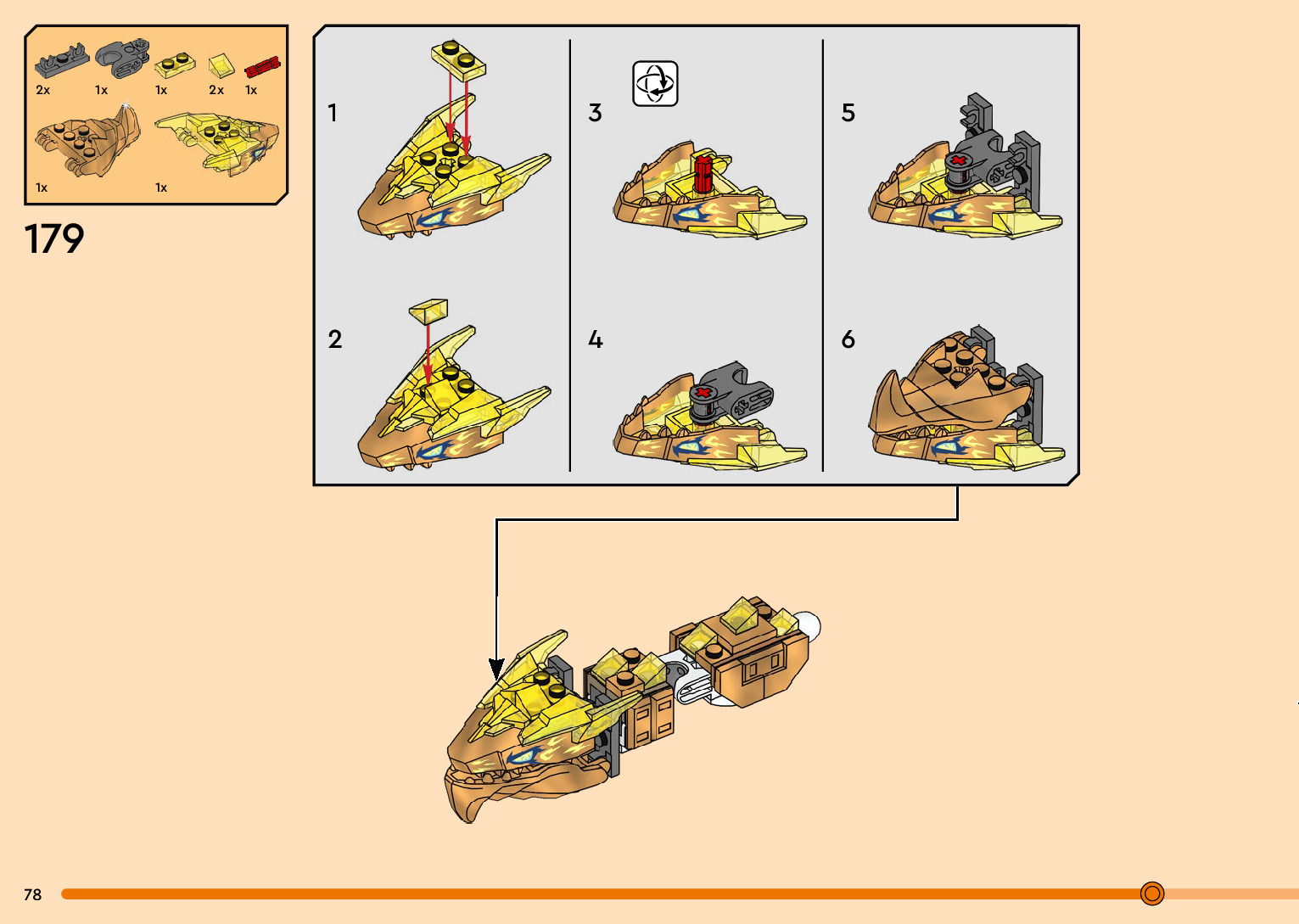 2x
1x
1x
2x
1x
1x
1x

179

1
2
3
4
5
6

78