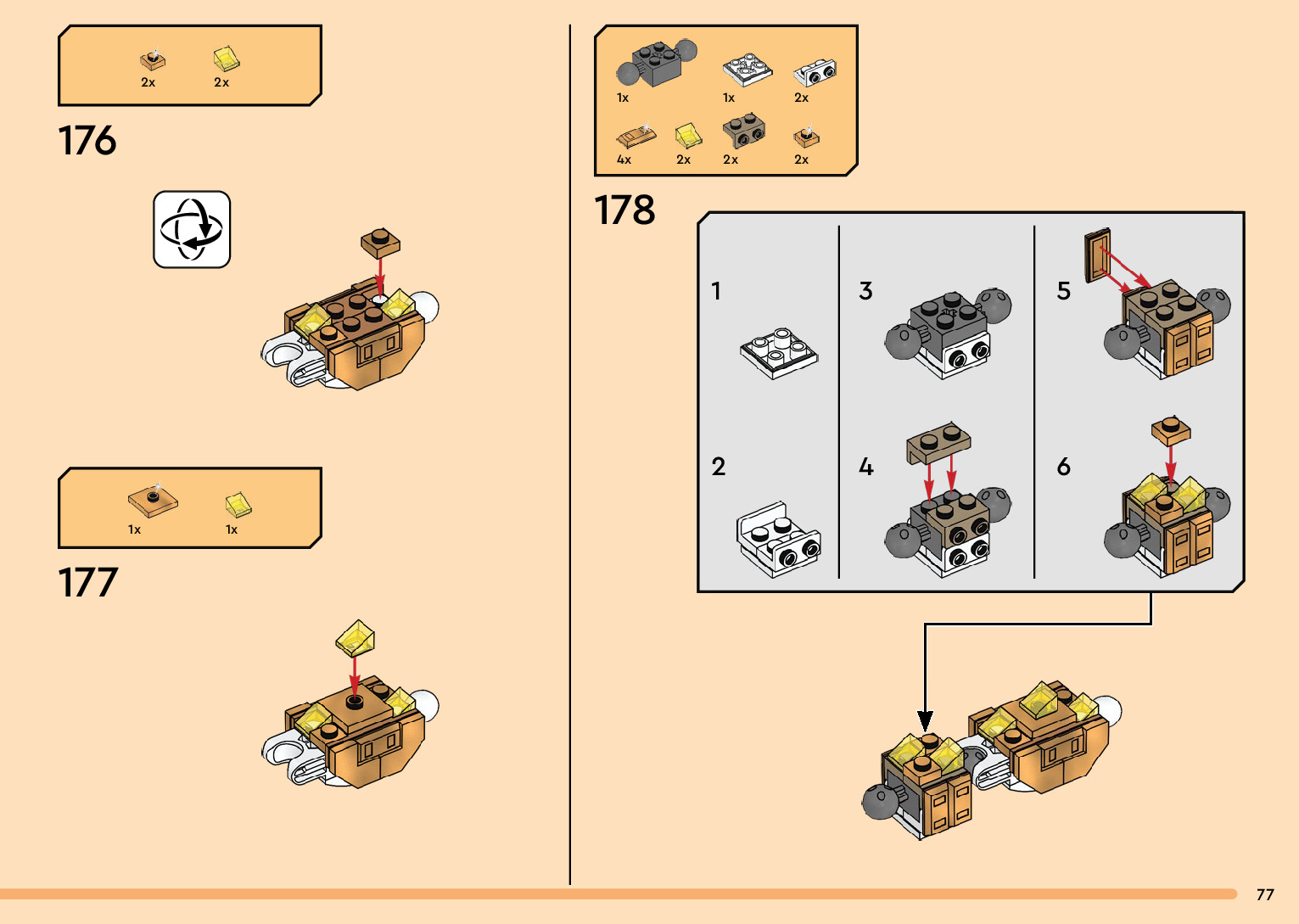 2x 2x

176

1x 1x

177

1x 1x 2x

4x 2x 2x 2x

178

1

2

3

4

5

6

77