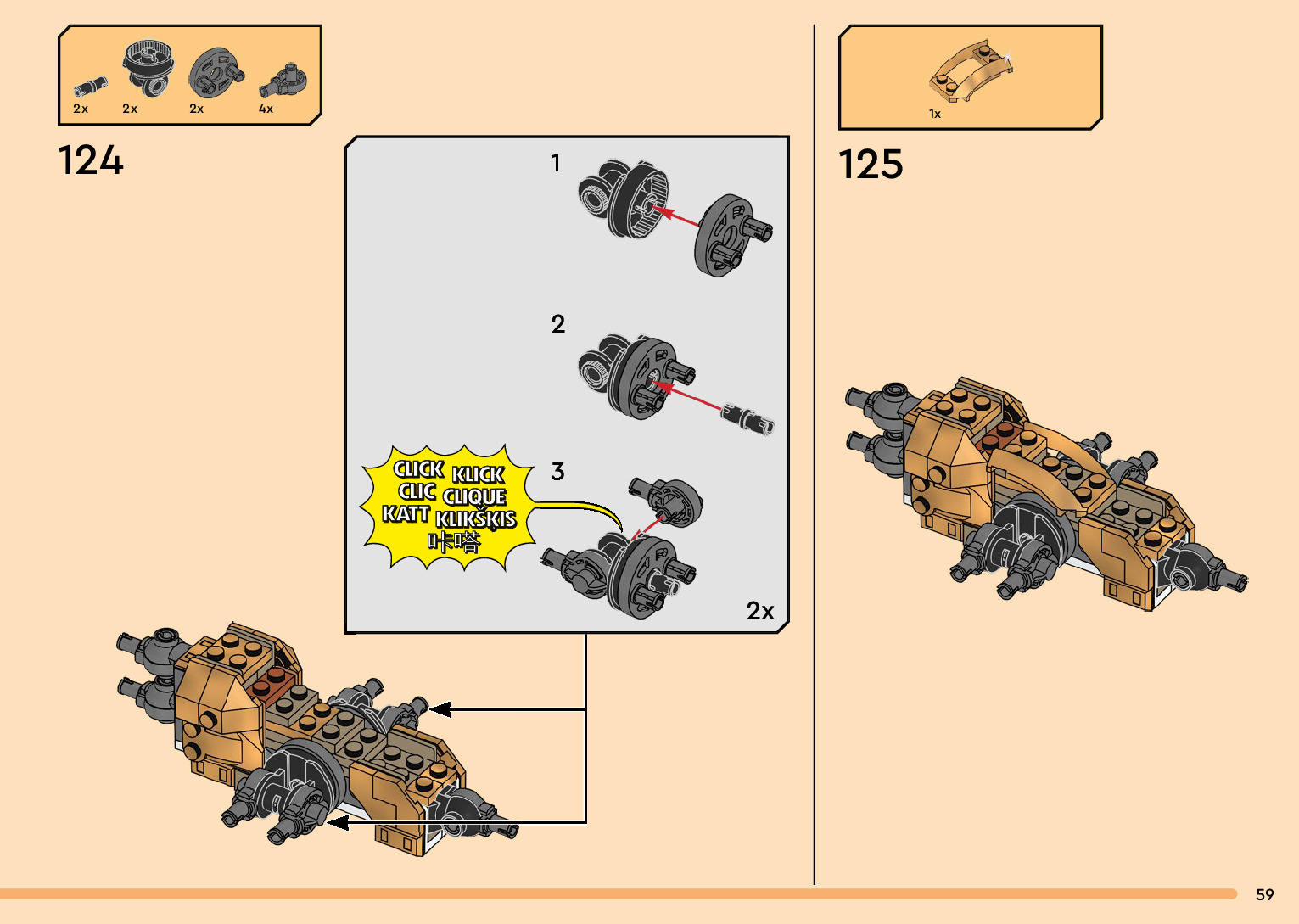 2x 2x 2x 4x

124

1

2

3

CLICK KLICK
CLIC CLIQUE
KATT KLIKŠKIS
咔嗒

2x

1x

125

59