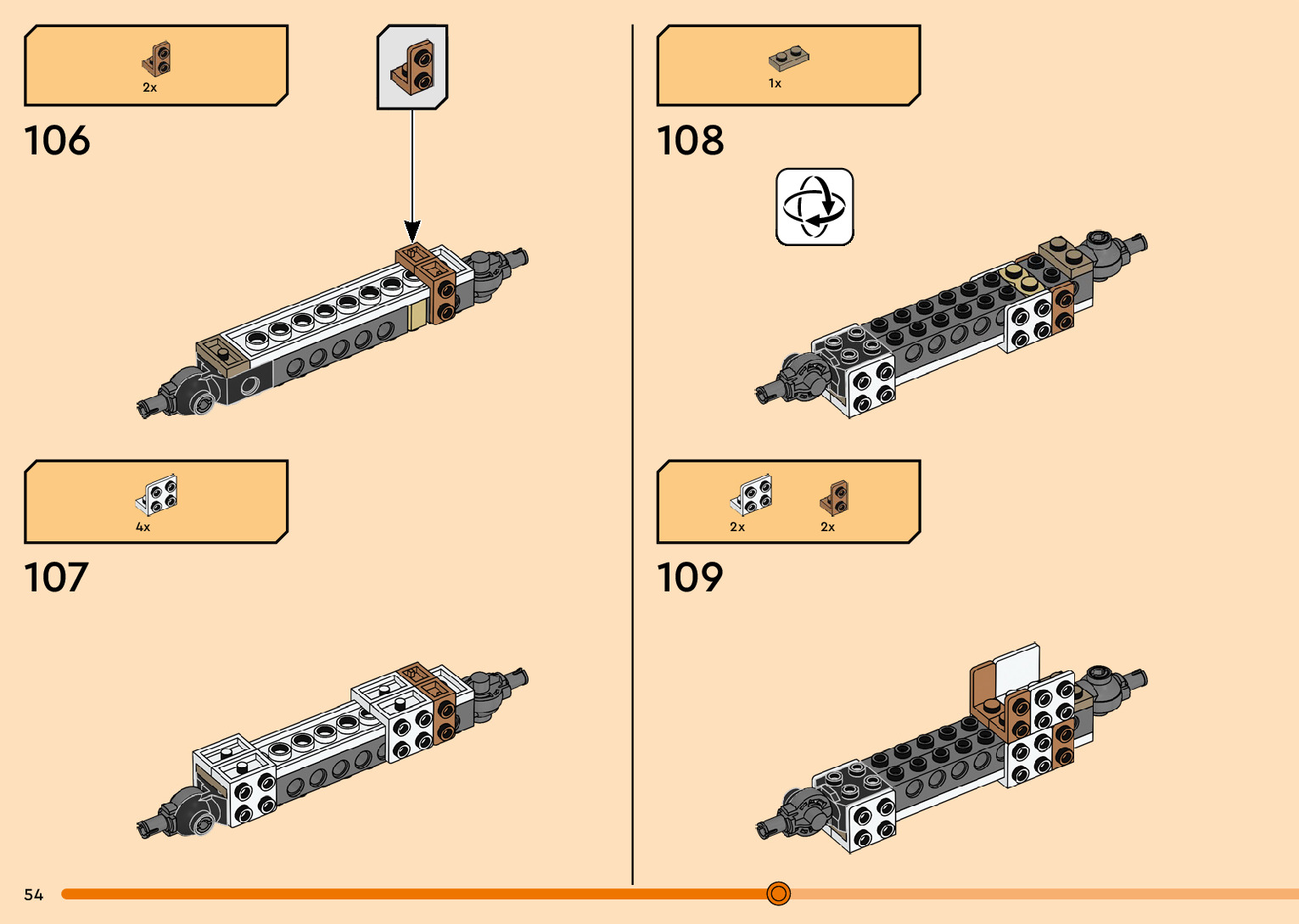 2x

106

4x

107

1x

108

2x 2x

109

54