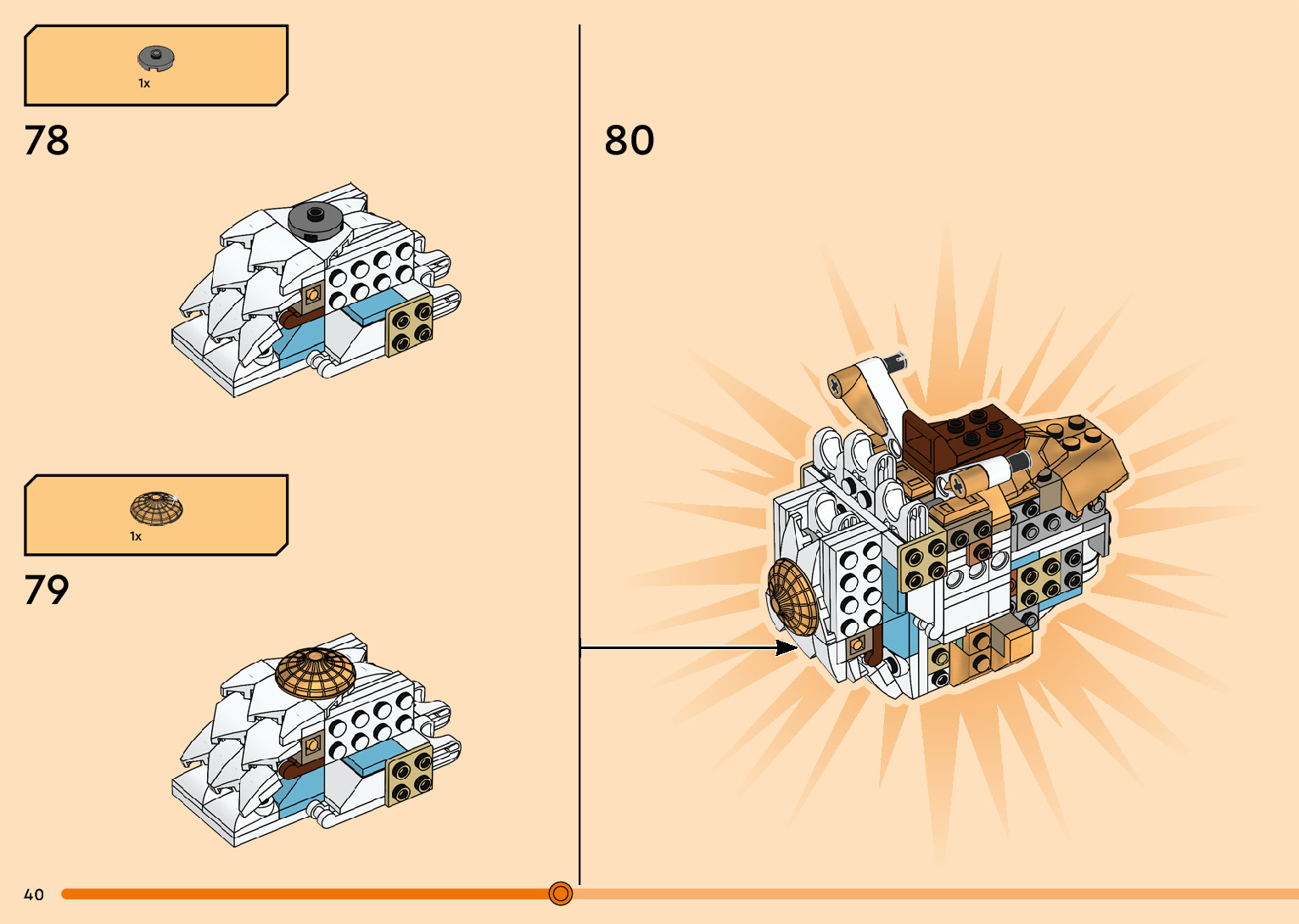 1x

78

1x

79

80

40