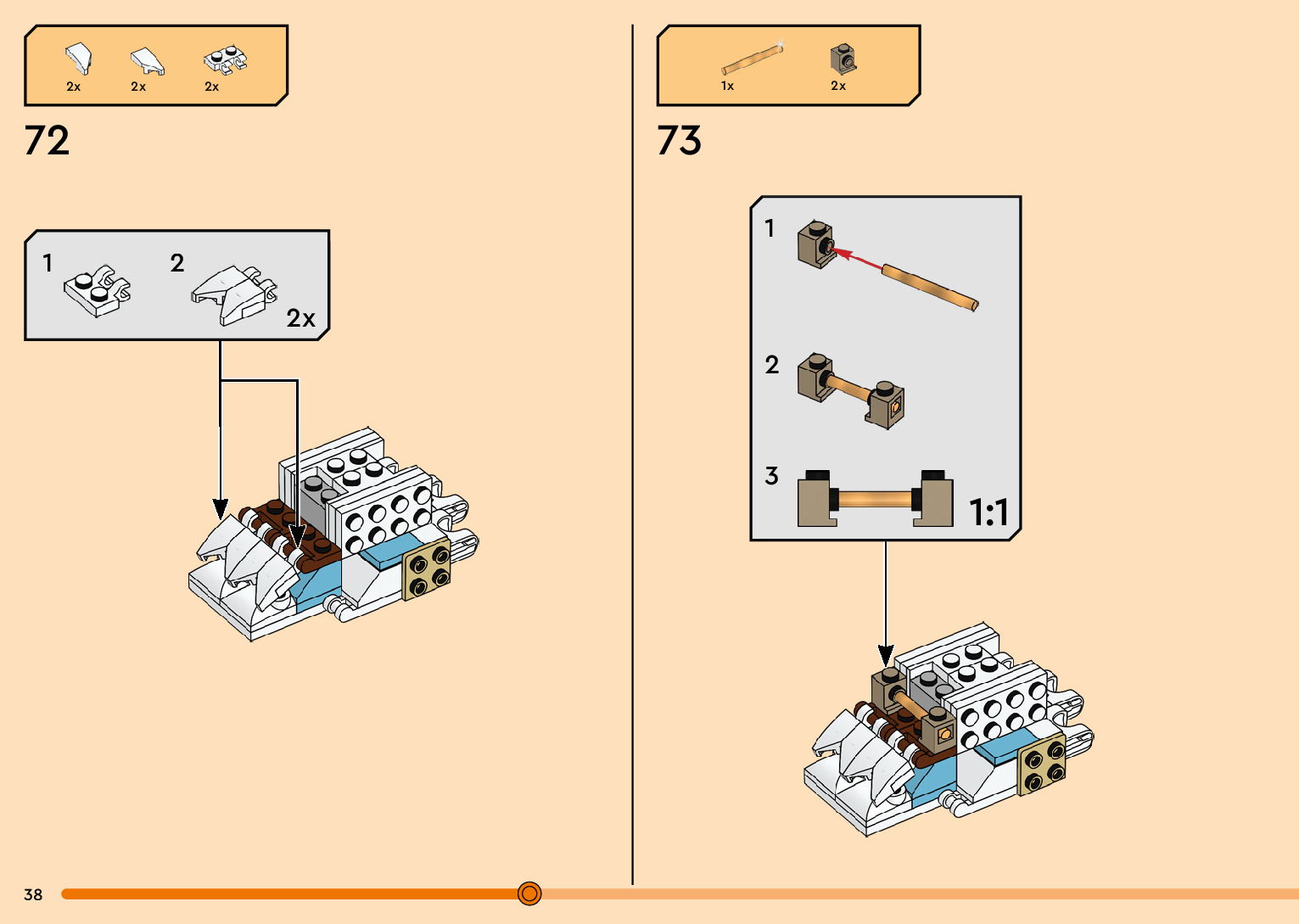 2x 2x 2x

72

1 2 2x

1x 2x

73

1

2

3 1:1

38