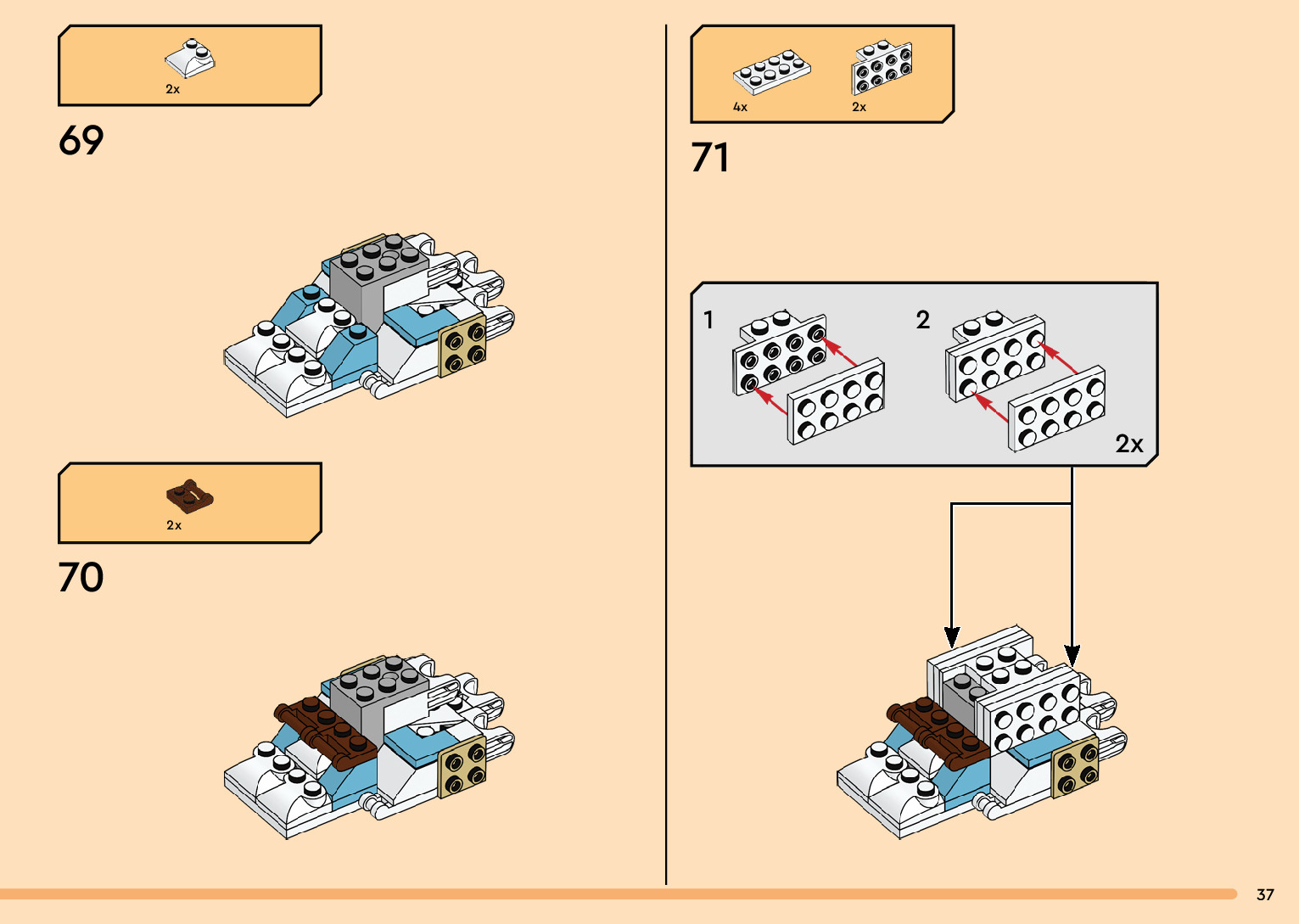 2x

69

2x

70

4x

2x

71

1

2

2x

37