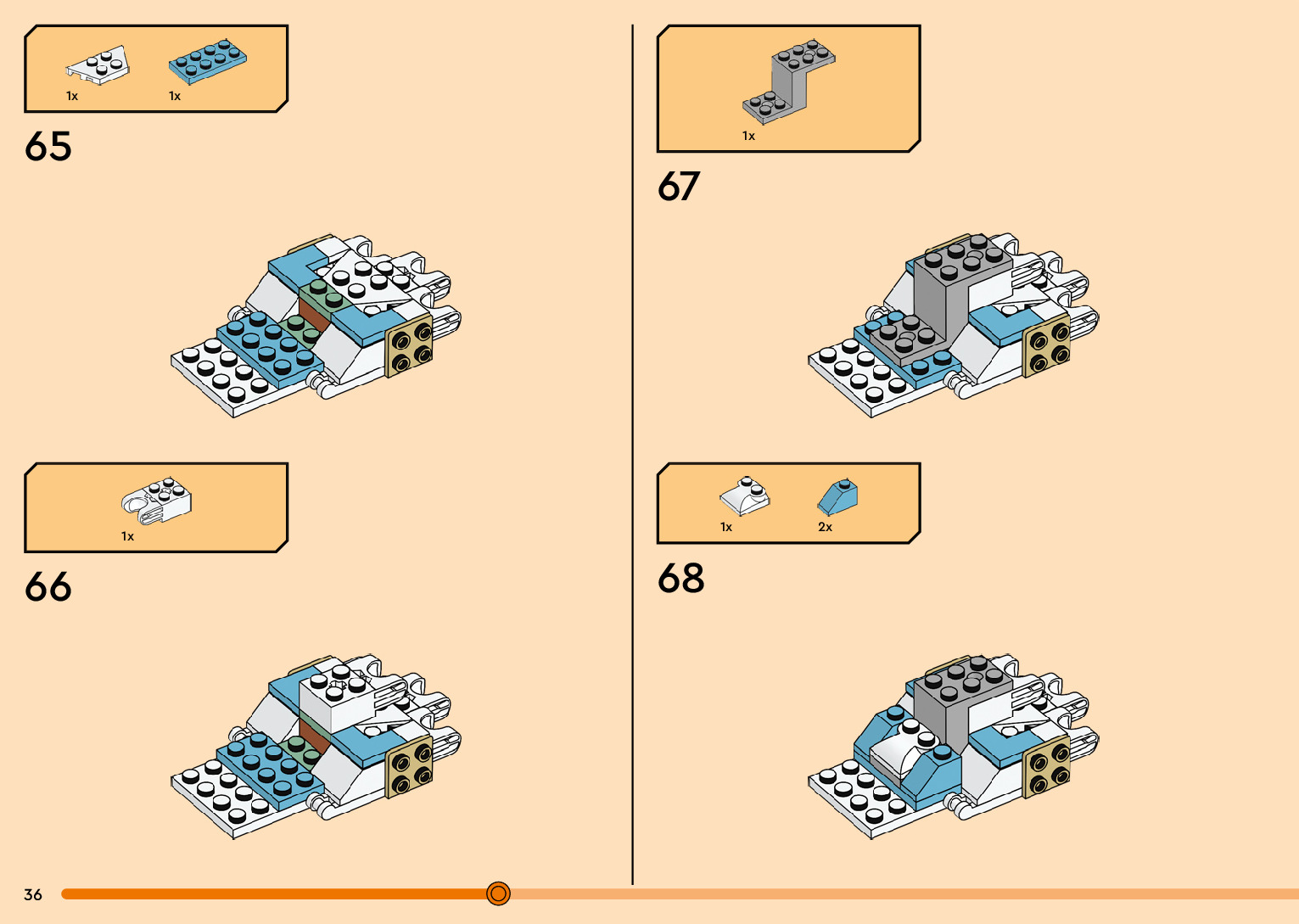 1x 1x

65

1x

66

1x

67

1x 2x

68

36