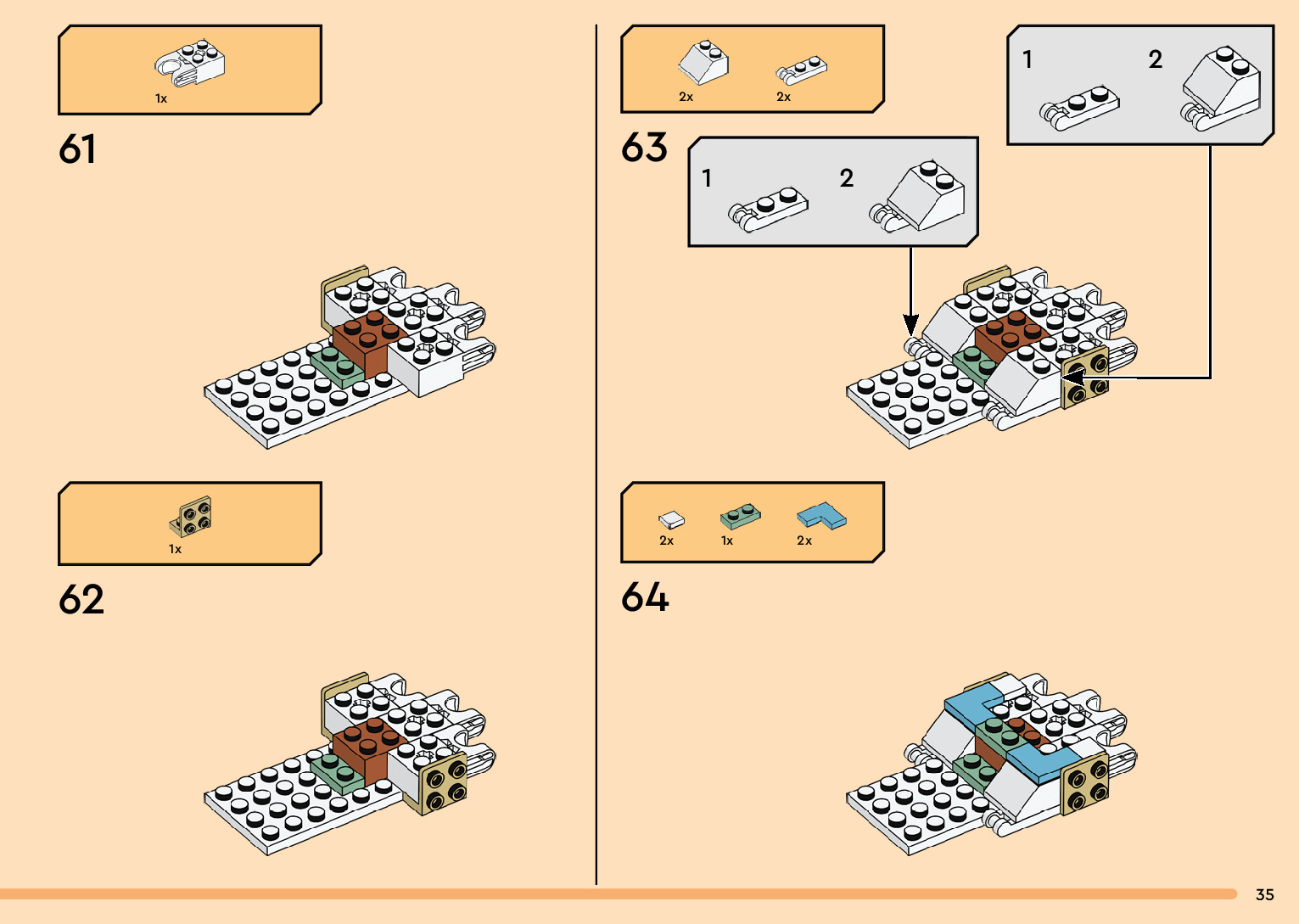 1x

61

1x

62

2x 2x

63

1 2

1 2

2x 1x 2x

64

35