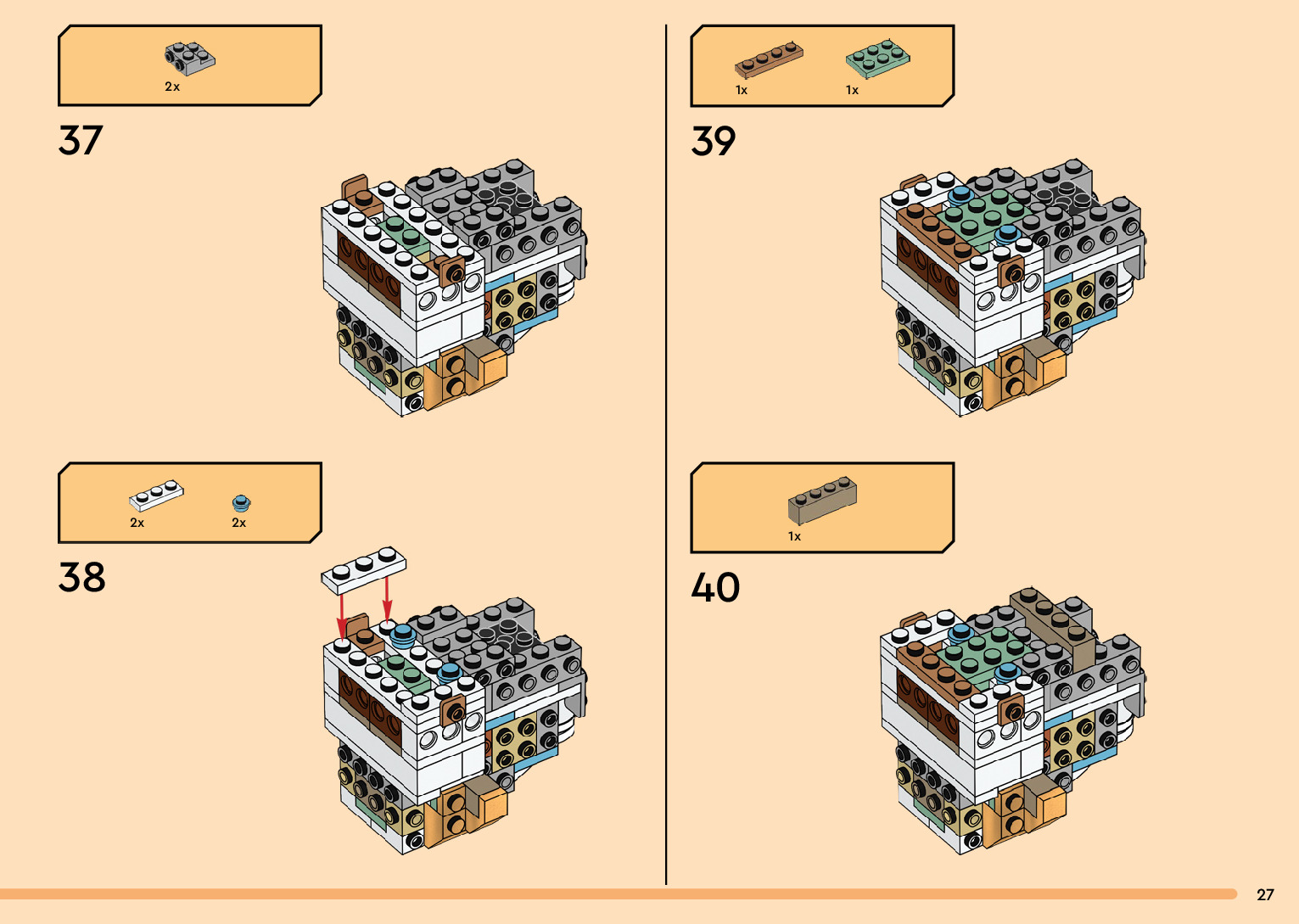 2x

37

2x

2x

38

1x

1x

39

1x

40

27