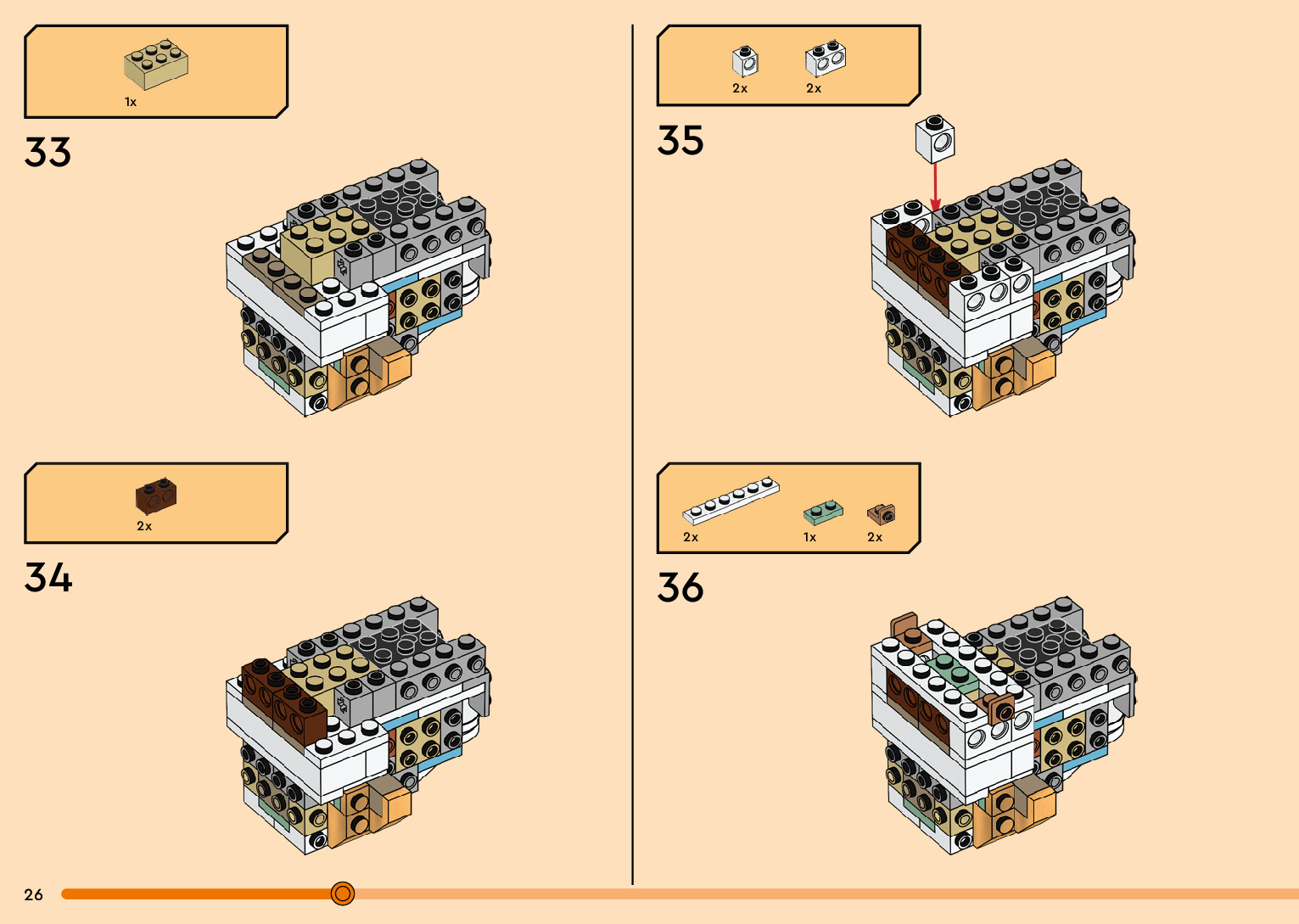 1x

33

2x

34

2x 2x

35

2x 1x 2x

36

26