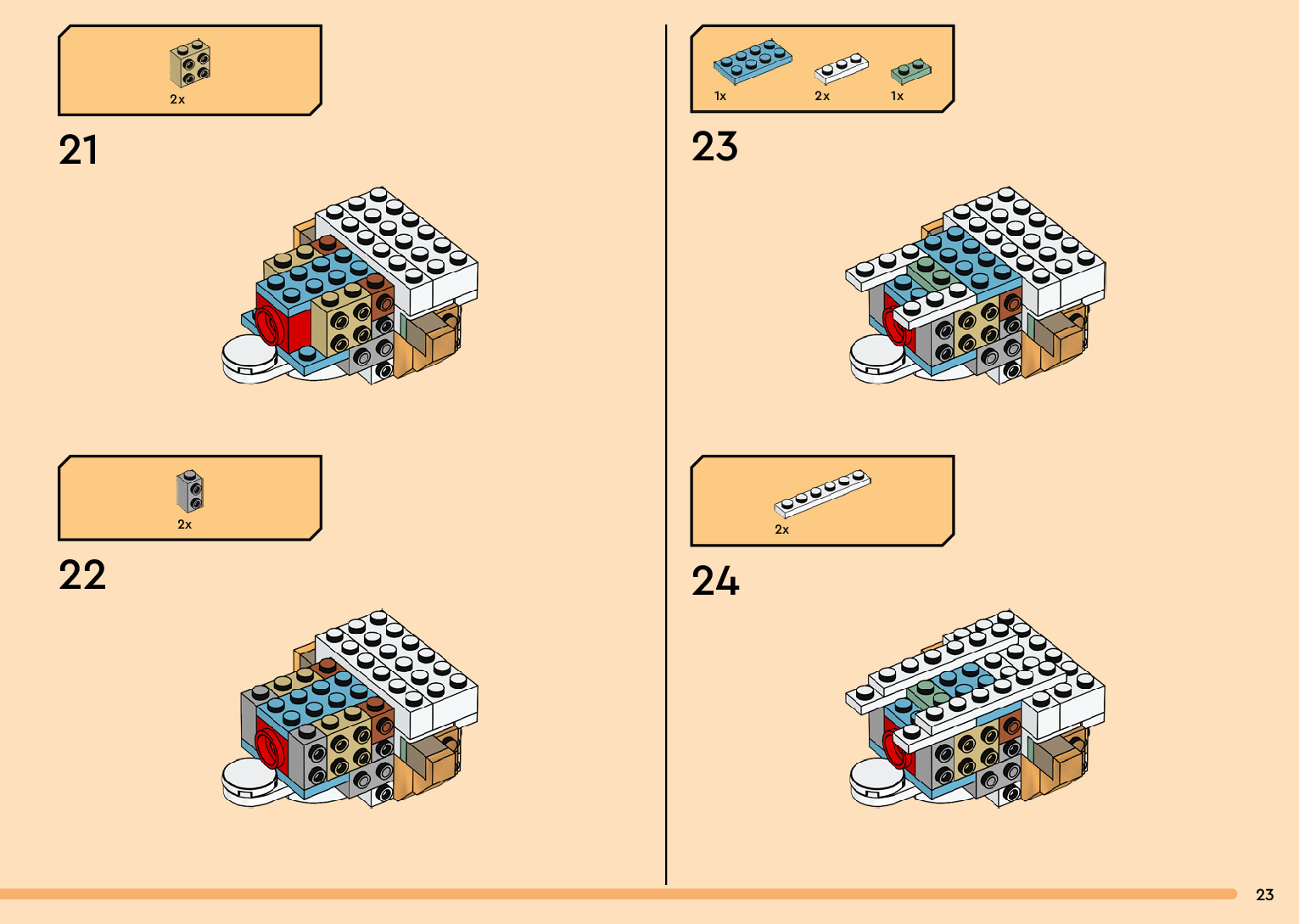 2x

21

2x

22

1x 2x 1x

23

2x

24

23