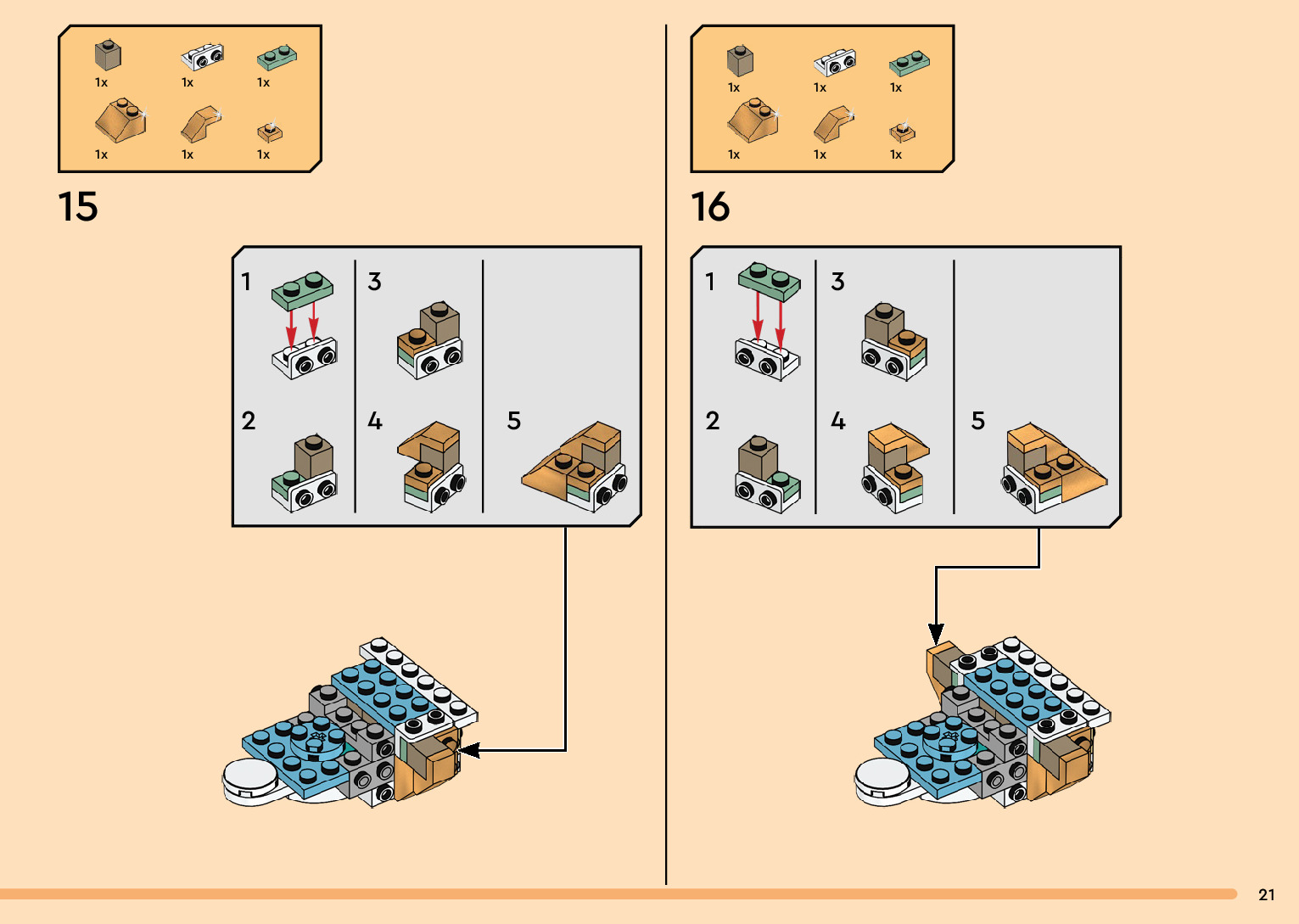 1x 1x 1x
1x 1x 1x

15

1
2
3
4
5

1x 1x 1x
1x 1x 1x

16

1
2
3
4
5

21