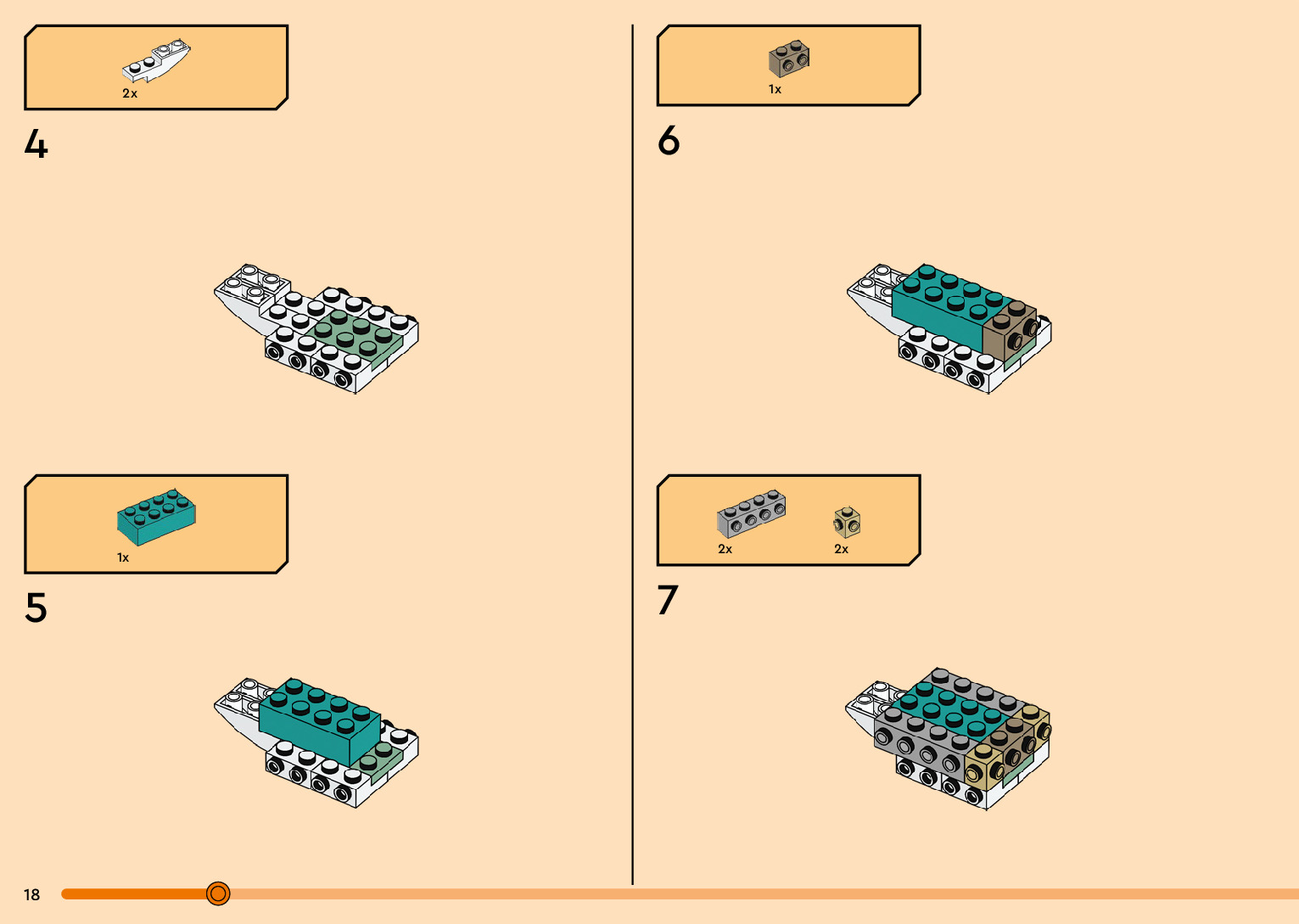 2x

4

1x

5

1x

6

2x 2x

7

18