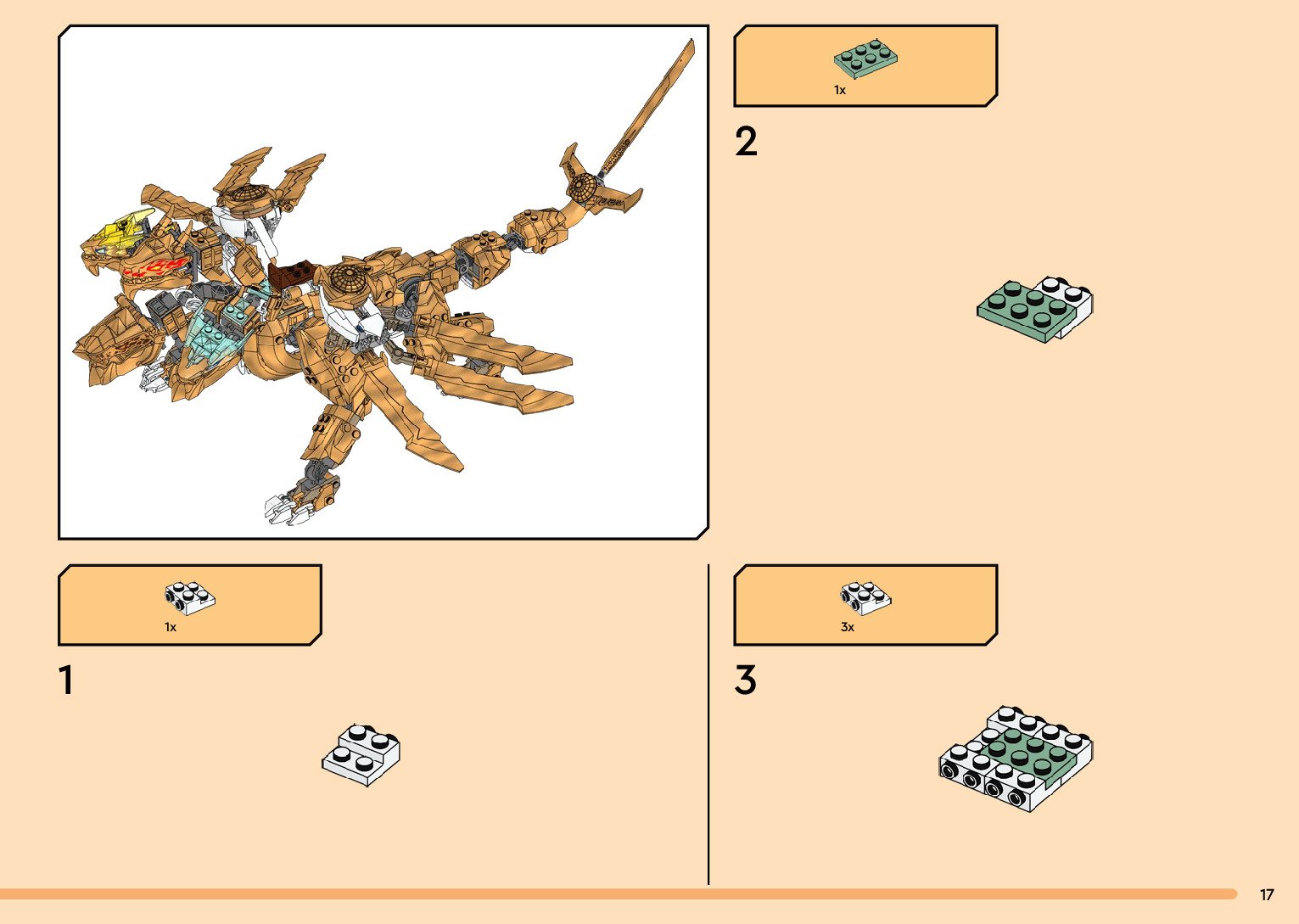 1x

2

1x

1

3x

3

17