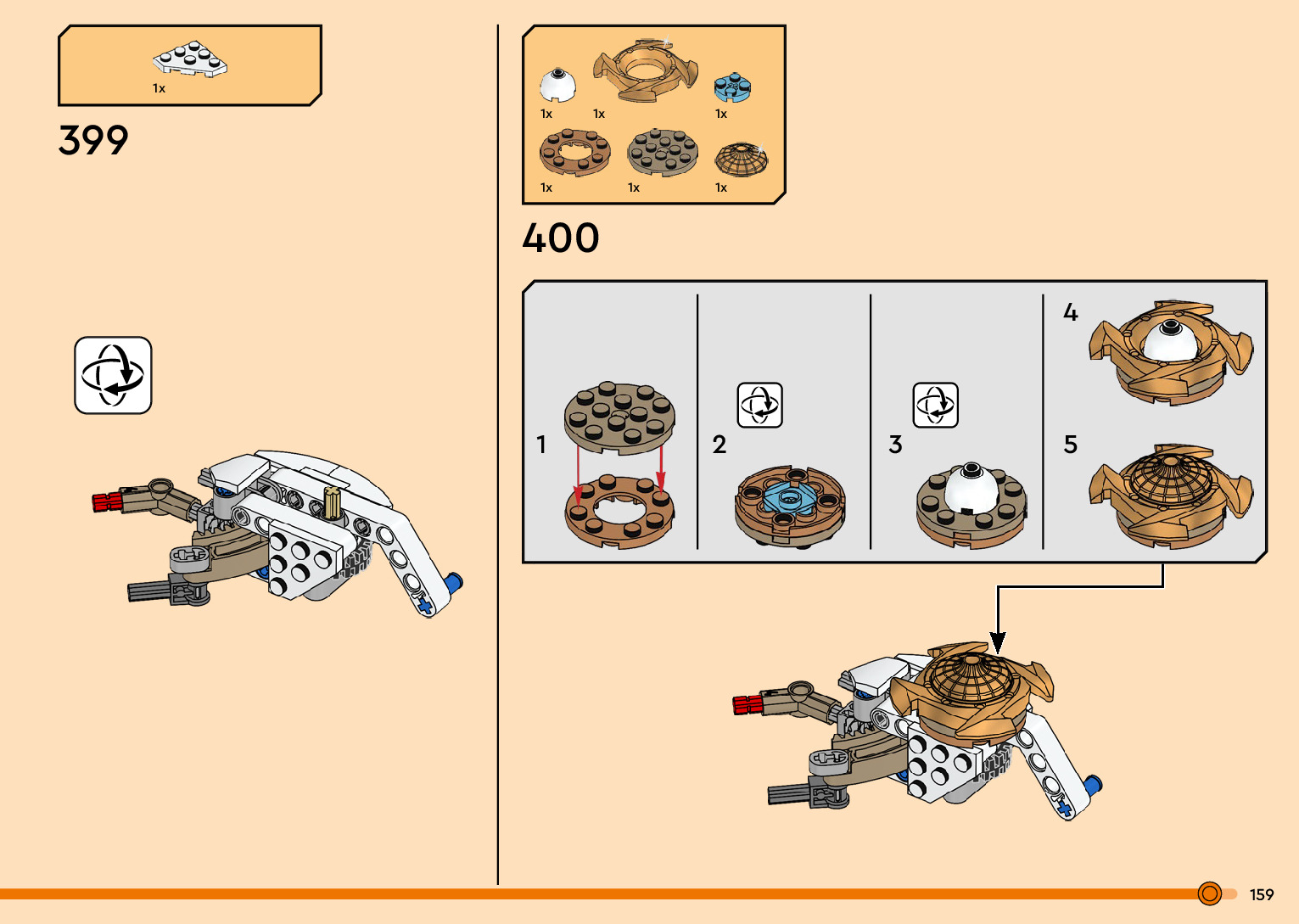 1x

399

1x 1x 1x

1x 1x 1x

400

1

2

3

4

5

159