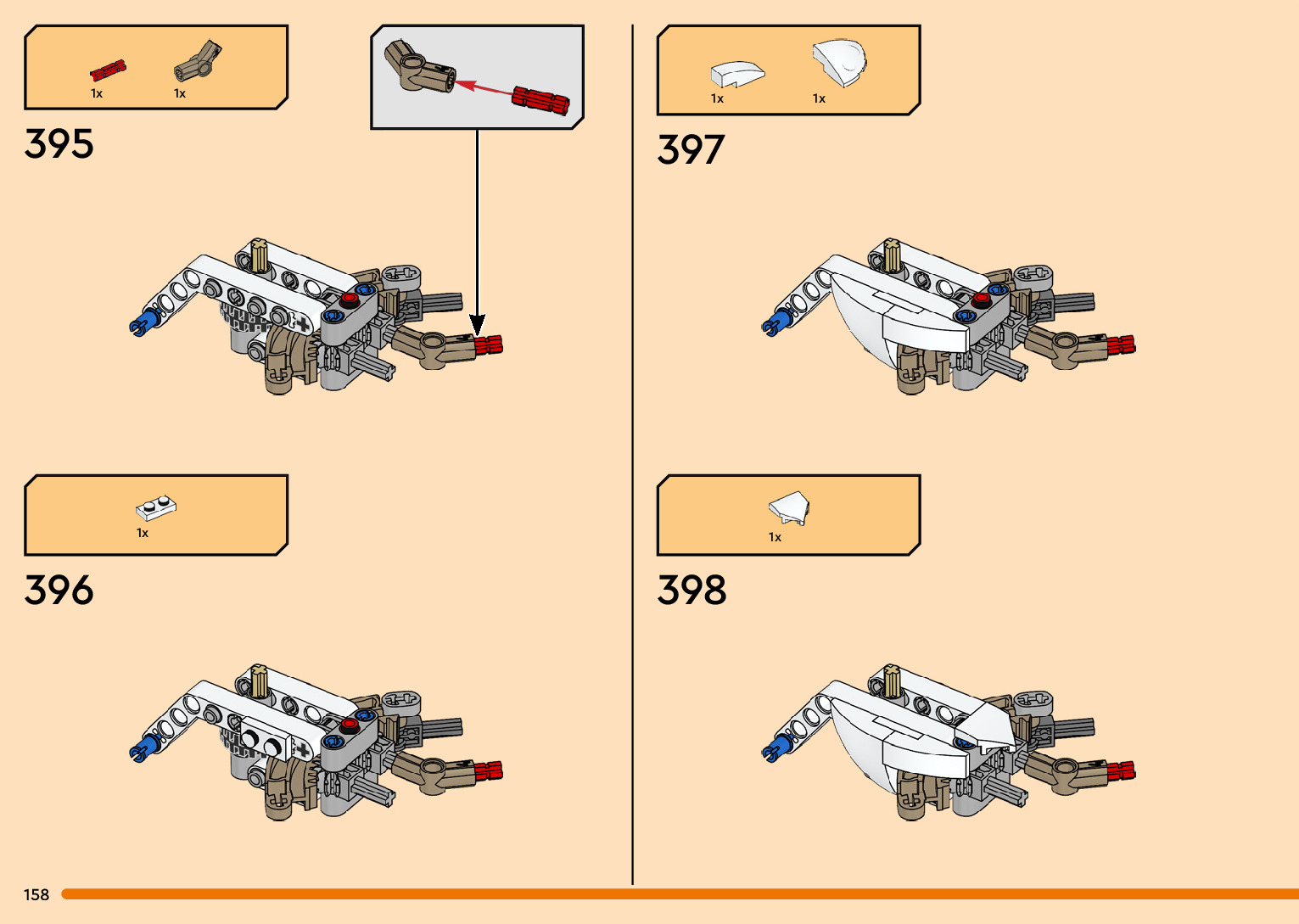 1x 1x

395

1x

396

1x 1x

397

1x

398

158